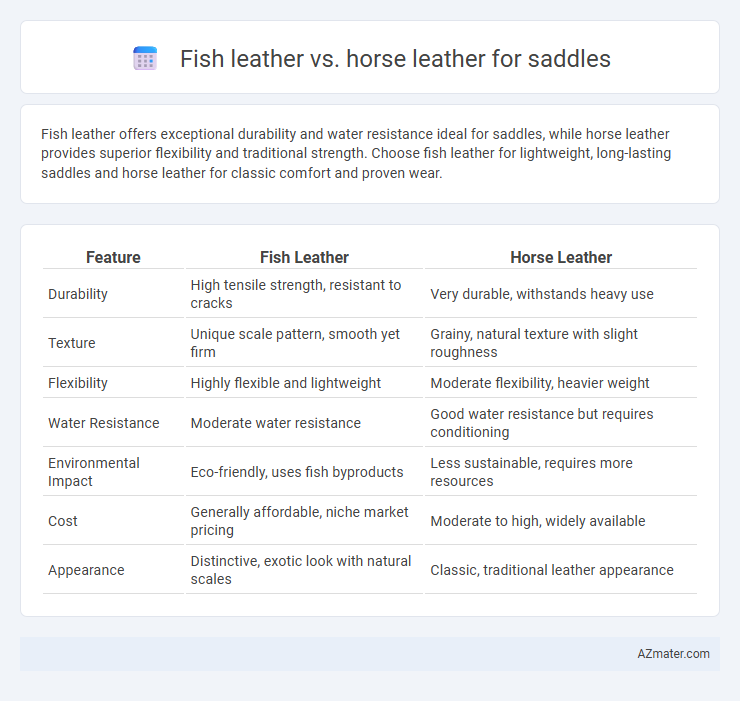 Fish leather vs. horse leather for saddles

Fish leather offers exceptional durability and water resistance ideal for saddles, while horse leather provides superior flexibility and traditional strength. Choose fish leather for lightweight, long-lasting saddles and horse leather for classic comfort and proven wear.

| Feature | Fish Leather | Horse Leather |
|---|---|---|
| Durability | High tensile strength, resistant to cracks | Very durable, withstands heavy use |
| Texture | Unique scale pattern, smooth yet firm | Grainy, natural texture with slight roughness |
| Flexibility | Highly flexible and lightweight | Moderate flexibility, heavier weight |
| Water Resistance | Moderate water resistance | Good water resistance but requires conditioning |
| Environmental Impact | Eco-friendly, uses fish byproducts | Less sustainable, requires more resources |
| Cost | Generally affordable, niche market pricing | Moderate to high, widely available |
| Appearance | Distinctive, exotic look with natural scales | Classic, traditional leather appearance |

AZmater.com