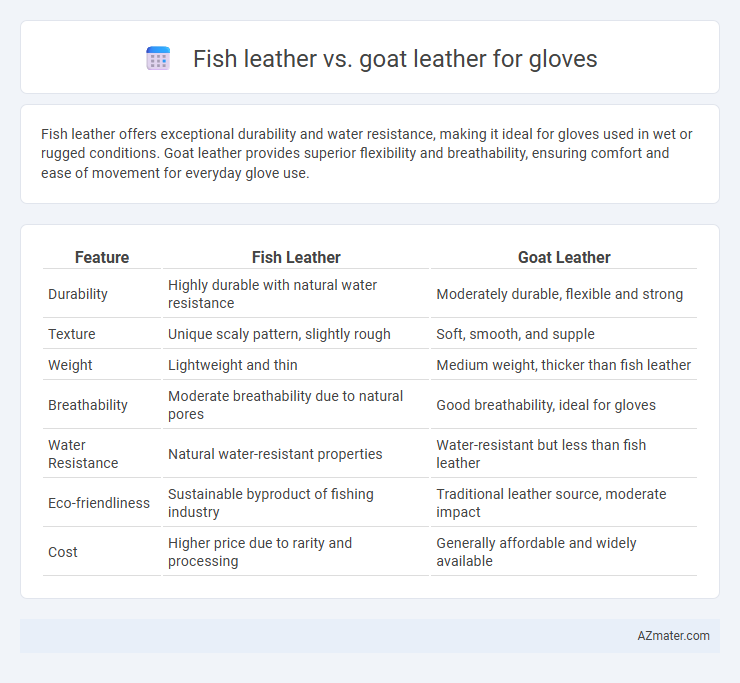 Fish leather vs. goat leather for gloves

Fish leather offers exceptional durability and water resistance, making it ideal for gloves used in wet or rugged conditions. Goat leather provides superior flexibility and breathability, ensuring comfort and ease of movement for everyday glove use.

| Feature | Fish Leather | Goat Leather |
|---|---|---|
| Durability | Highly durable with natural water resistance | Moderately durable, flexible and strong |
| Texture | Unique scaly pattern, slightly rough | Soft, smooth, and supple |
| Weight | Lightweight and thin | Medium weight, thicker than fish leather |
| Breathability | Moderate breathability due to natural pores | Good breathability, ideal for gloves |
| Water Resistance | Natural water-resistant properties | Water-resistant but less than fish leather |
| Eco-friendliness | Sustainable byproduct of fishing industry | Traditional leather source, moderate impact |
| Cost | Higher price due to rarity and processing | Generally affordable and widely available |

AZmater.com