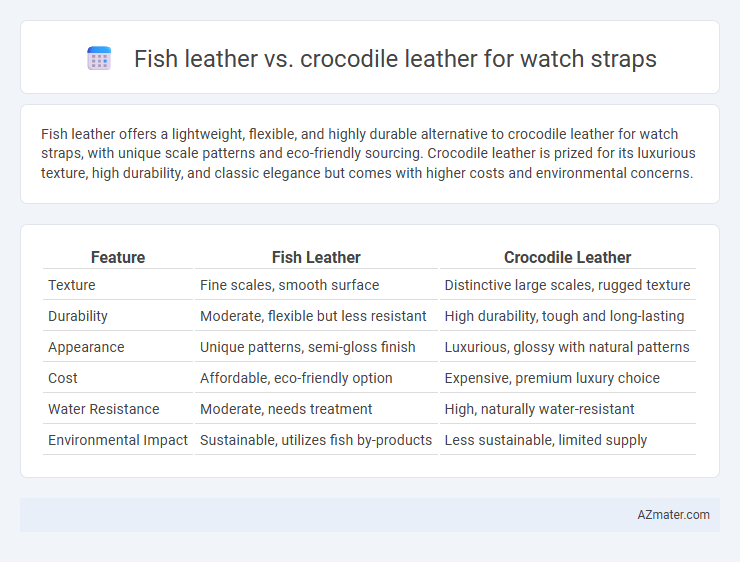 Fish leather vs. crocodile leather for watch straps

Fish leather offers a lightweight, flexible, and highly durable alternative to crocodile leather for watch straps, with unique scale patterns and eco-friendly sourcing. Crocodile leather is prized for its luxurious texture, high durability, and classic elegance but comes with higher costs and environmental concerns.

| Feature | Fish Leather | Crocodile Leather |
|---|---|---|
| Texture | Fine scales, smooth surface | Distinctive large scales, rugged texture |
| Durability | Moderate, flexible but less resistant | High durability, tough and long-lasting |
| Appearance | Unique patterns, semi-gloss finish | Luxurious, glossy with natural patterns |
| Cost | Affordable, eco-friendly option | Expensive, premium luxury choice |
| Water Resistance | Moderate, needs treatment | High, naturally water-resistant |
| Environmental Impact | Sustainable, utilizes fish by-products | Less sustainable, limited supply |

AZmater.com