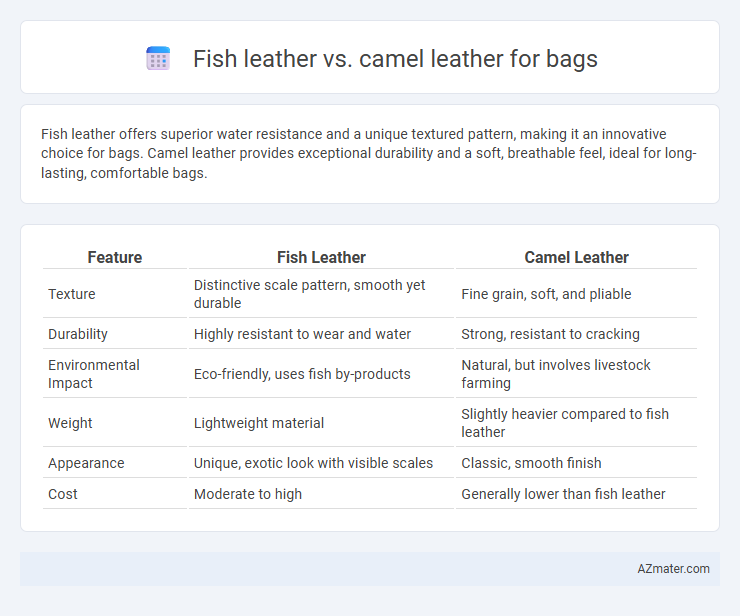 Fish leather vs. camel leather for bags

Fish leather offers superior water resistance and a unique textured pattern, making it an innovative choice for bags. Camel leather provides exceptional durability and a soft, breathable feel, ideal for long-lasting, comfortable bags.

| Feature | Fish Leather | Camel Leather |
|---|---|---|
| Texture | Distinctive scale pattern, smooth yet durable | Fine grain, soft, and pliable |
| Durability | Highly resistant to wear and water | Strong, resistant to cracking |
| Environmental Impact | Eco-friendly, uses fish by-products | Natural, but involves livestock farming |
| Weight | Lightweight material | Slightly heavier compared to fish leather |
| Appearance | Unique, exotic look with visible scales | Classic, smooth finish |
| Cost | Moderate to high | Generally lower than fish leather |

AZmater.com