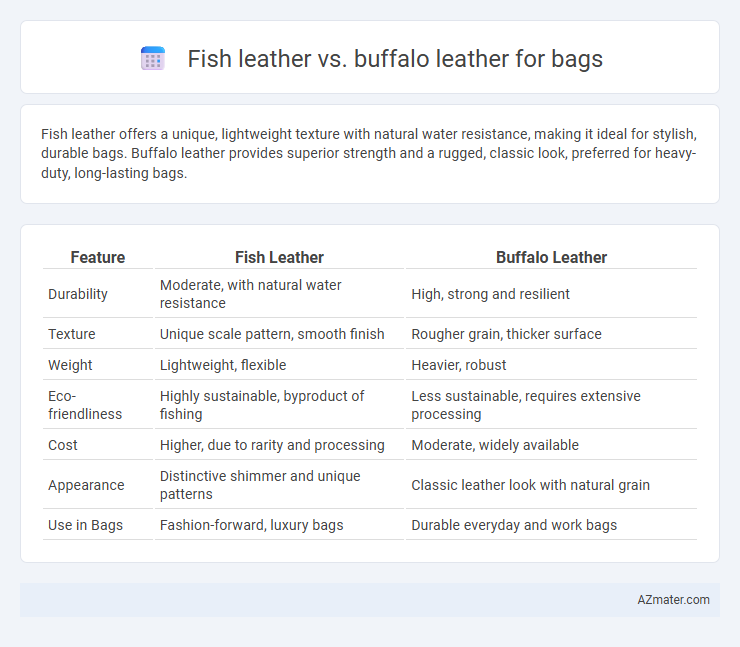 Fish leather vs. buffalo leather for bags

Fish leather offers a unique, lightweight texture with natural water resistance, making it ideal for stylish, durable bags. Buffalo leather provides superior strength and a rugged, classic look, preferred for heavy-duty, long-lasting bags.

| Feature | Fish Leather | Buffalo Leather |
|---|---|---|
| Durability | Moderate, with natural water resistance | High, strong and resilient |
| Texture | Unique scale pattern, smooth finish | Rougher grain, thicker surface |
| Weight | Lightweight, flexible | Heavier, robust |
| Eco-friendliness | Highly sustainable, byproduct of fishing | Less sustainable, requires extensive processing |
| Cost | Higher, due to rarity and processing | Moderate, widely available |
| Appearance | Distinctive shimmer and unique patterns | Classic leather look with natural grain |
| Use in Bags | Fashion-forward, luxury bags | Durable everyday and work bags |

AZmater.com