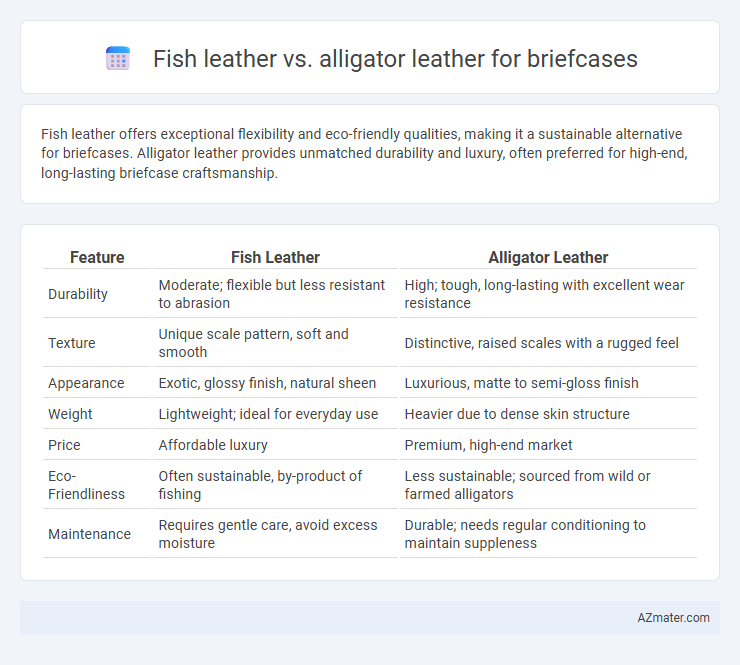 Fish leather vs. alligator leather for briefcases

Fish leather offers exceptional flexibility and eco-friendly qualities, making it a sustainable alternative for briefcases. Alligator leather provides unmatched durability and luxury, often preferred for high-end, long-lasting briefcase craftsmanship.

| Feature | Fish Leather | Alligator Leather |
|---|---|---|
| Durability | Moderate; flexible but less resistant to abrasion | High; tough, long-lasting with excellent wear resistance |
| Texture | Unique scale pattern, soft and smooth | Distinctive, raised scales with a rugged feel |
| Appearance | Exotic, glossy finish, natural sheen | Luxurious, matte to semi-gloss finish |
| Weight | Lightweight; ideal for everyday use | Heavier due to dense skin structure |
| Price | Affordable luxury | Premium, high-end market |
| Eco-Friendliness | Often sustainable, by-product of fishing | Less sustainable; sourced from wild or farmed alligators |
| Maintenance | Requires gentle care, avoid excess moisture | Durable; needs regular conditioning to maintain suppleness |

AZmater.com