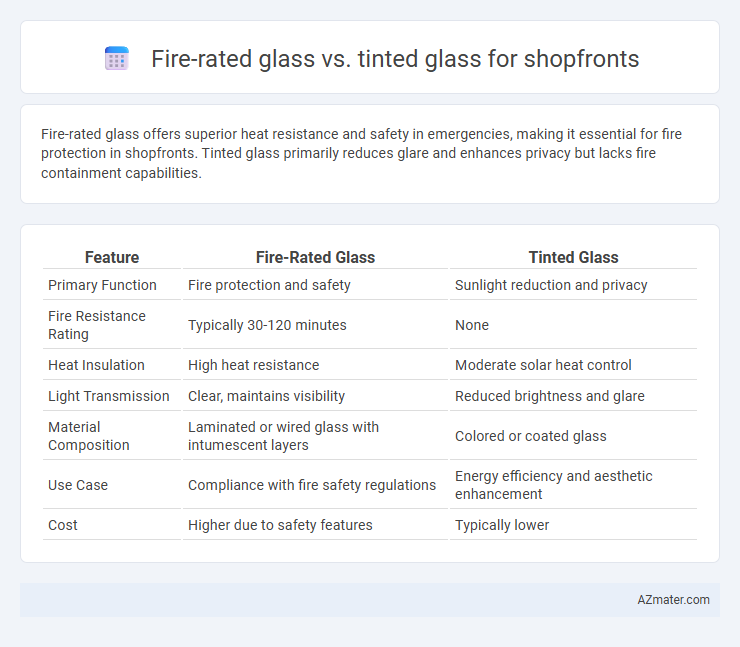 Fire-rated glass vs. tinted glass for shopfronts

Fire-rated glass offers superior heat resistance and safety in emergencies, making it essential for fire protection in shopfronts. Tinted glass primarily reduces glare and enhances privacy but lacks fire containment capabilities.

| Feature | Fire-Rated Glass | Tinted Glass |
|---|---|---|
| Primary Function | Fire protection and safety | Sunlight reduction and privacy |
| Fire Resistance Rating | Typically 30-120 minutes | None |
| Heat Insulation | High heat resistance | Moderate solar heat control |
| Light Transmission | Clear, maintains visibility | Reduced brightness and glare |
| Material Composition | Laminated or wired glass with intumescent layers | Colored or coated glass |
| Use Case | Compliance with fire safety regulations | Energy efficiency and aesthetic enhancement |
| Cost | Higher due to safety features | Typically lower |

AZmater.com