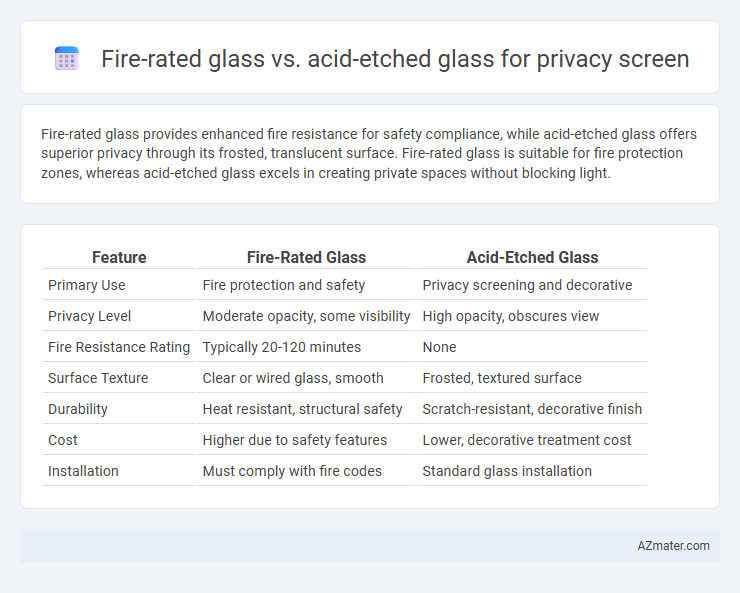 Fire-rated glass vs. acid-etched glass for privacy screen

Fire-rated glass provides enhanced fire resistance for safety compliance, while acid-etched glass offers superior privacy through its frosted, translucent surface. Fire-rated glass is suitable for fire protection zones, whereas acid-etched glass excels in creating private spaces without blocking light.

| Feature | Fire-Rated Glass | Acid-Etched Glass |
|---|---|---|
| Primary Use | Fire protection and safety | Privacy screening and decorative |
| Privacy Level | Moderate opacity, some visibility | High opacity, obscures view |
| Fire Resistance Rating | Typically 20-120 minutes | None |
| Surface Texture | Clear or wired glass, smooth | Frosted, textured surface |
| Durability | Heat resistant, structural safety | Scratch-resistant, decorative finish |
| Cost | Higher due to safety features | Lower, decorative treatment cost |
| Installation | Must comply with fire codes | Standard glass installation |

AZmater.com