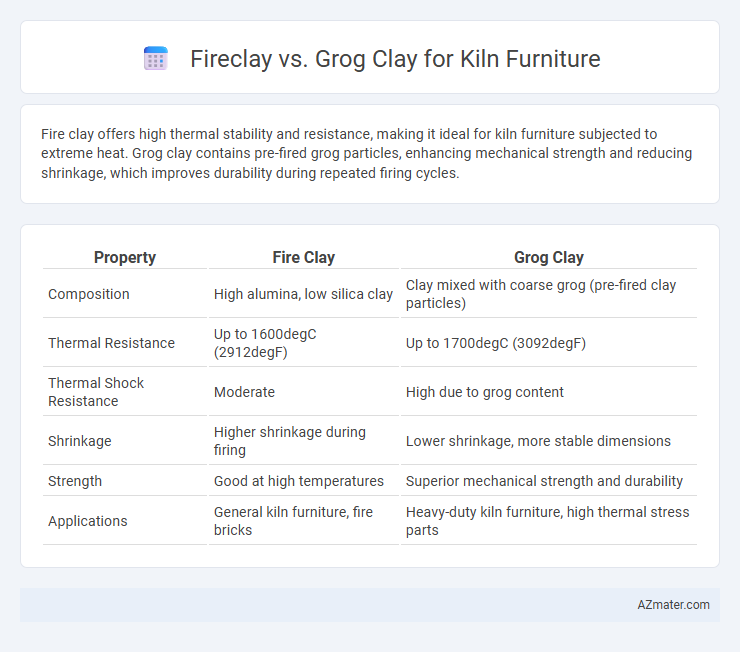 Fireclay vs. Grog Clay for Kiln Furniture

Fire clay offers high thermal stability and resistance, making it ideal for kiln furniture subjected to extreme heat. Grog clay contains pre-fired grog particles, enhancing mechanical strength and reducing shrinkage, which improves durability during repeated firing cycles.

| Property | Fire Clay | Grog Clay |
|---|---|---|
| Composition | High alumina, low silica clay | Clay mixed with coarse grog (pre-fired clay particles) |
| Thermal Resistance | Up to 1600degC (2912degF) | Up to 1700degC (3092degF) |
| Thermal Shock Resistance | Moderate | High due to grog content |
| Shrinkage | Higher shrinkage during firing | Lower shrinkage, more stable dimensions |
| Strength | Good at high temperatures | Superior mechanical strength and durability |
| Applications | General kiln furniture, fire bricks | Heavy-duty kiln furniture, high thermal stress parts |

AZmater.com