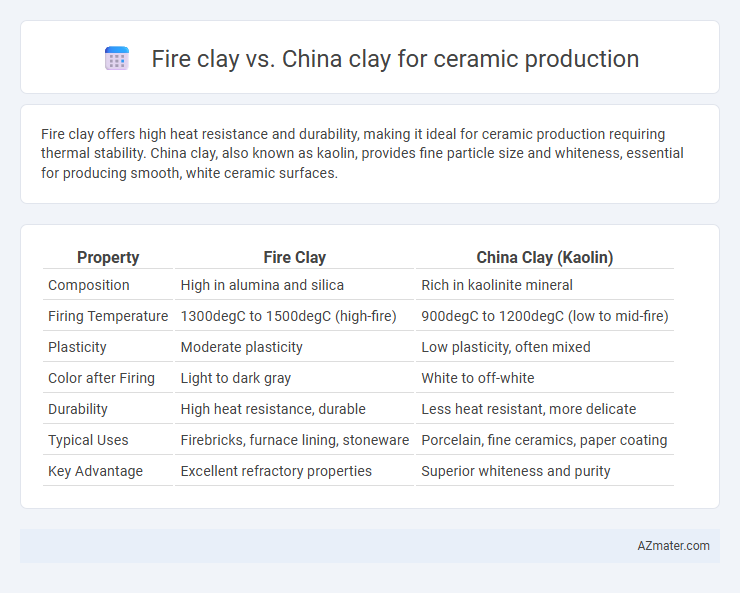 Fire clay vs. China clay for ceramic production

Fire clay offers high heat resistance and durability, making it ideal for ceramic production requiring thermal stability. China clay, also known as kaolin, provides fine particle size and whiteness, essential for producing smooth, white ceramic surfaces.

| Property | Fire Clay | China Clay (Kaolin) |
|---|---|---|
| Composition | High in alumina and silica | Rich in kaolinite mineral |
| Firing Temperature | 1300degC to 1500degC (high-fire) | 900degC to 1200degC (low to mid-fire) |
| Plasticity | Moderate plasticity | Low plasticity, often mixed |
| Color after Firing | Light to dark gray | White to off-white |
| Durability | High heat resistance, durable | Less heat resistant, more delicate |
| Typical Uses | Firebricks, furnace lining, stoneware | Porcelain, fine ceramics, paper coating |
| Key Advantage | Excellent refractory properties | Superior whiteness and purity |

AZmater.com