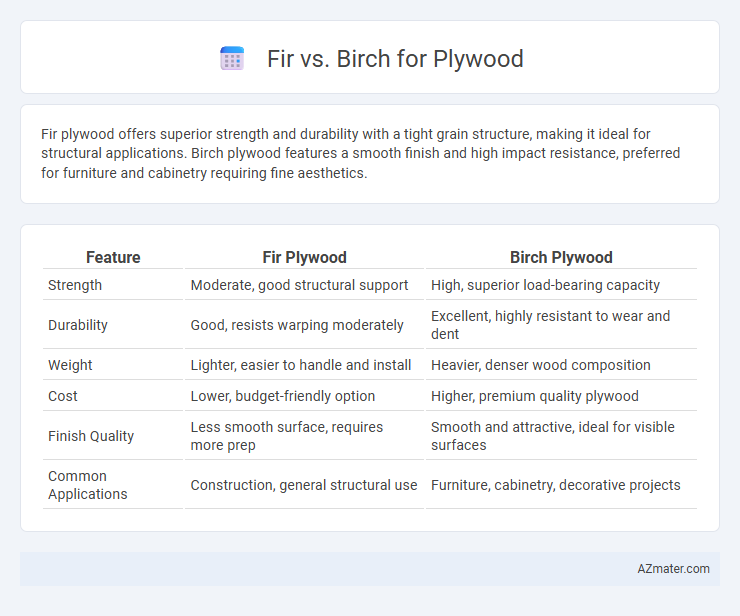 Fir vs. Birch for Plywood

Fir plywood offers superior strength and durability with a tight grain structure, making it ideal for structural applications. Birch plywood features a smooth finish and high impact resistance, preferred for furniture and cabinetry requiring fine aesthetics.

| Feature | Fir Plywood | Birch Plywood |
|---|---|---|
| Strength | Moderate, good structural support | High, superior load-bearing capacity |
| Durability | Good, resists warping moderately | Excellent, highly resistant to wear and dent |
| Weight | Lighter, easier to handle and install | Heavier, denser wood composition |
| Cost | Lower, budget-friendly option | Higher, premium quality plywood |
| Finish Quality | Less smooth surface, requires more prep | Smooth and attractive, ideal for visible surfaces |
| Common Applications | Construction, general structural use | Furniture, cabinetry, decorative projects |

AZmater.com