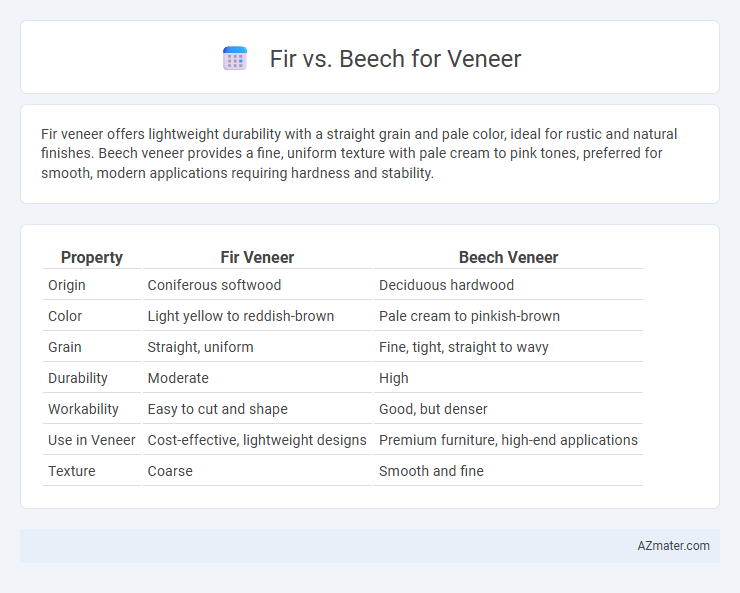 Fir vs. Beech for Veneer

Fir veneer offers lightweight durability with a straight grain and pale color, ideal for rustic and natural finishes. Beech veneer provides a fine, uniform texture with pale cream to pink tones, preferred for smooth, modern applications requiring hardness and stability.

| Property | Fir Veneer | Beech Veneer |
|---|---|---|
| Origin | Coniferous softwood | Deciduous hardwood |
| Color | Light yellow to reddish-brown | Pale cream to pinkish-brown |
| Grain | Straight, uniform | Fine, tight, straight to wavy |
| Durability | Moderate | High |
| Workability | Easy to cut and shape | Good, but denser |
| Use in Veneer | Cost-effective, lightweight designs | Premium furniture, high-end applications |
| Texture | Coarse | Smooth and fine |

AZmater.com