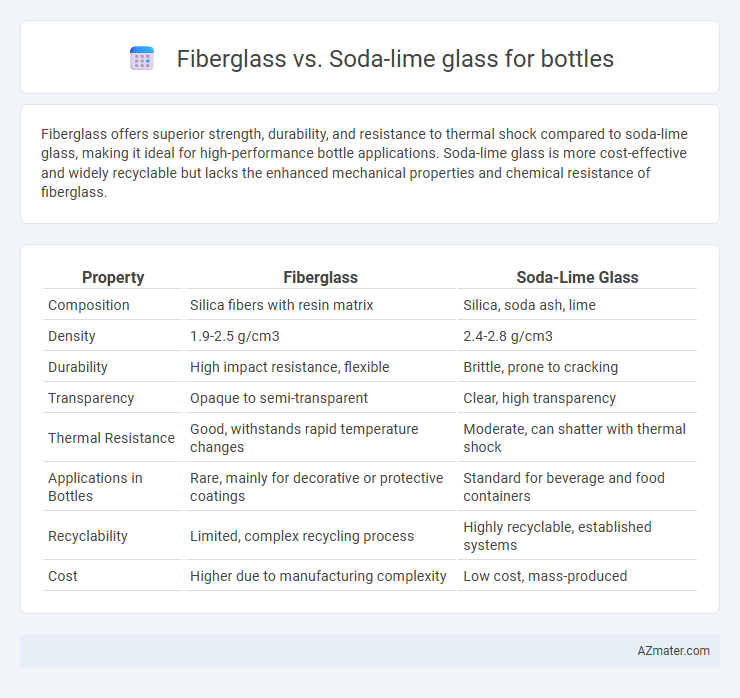 Fiberglass vs. Soda-lime glass for bottles

Fiberglass offers superior strength, durability, and resistance to thermal shock compared to soda-lime glass, making it ideal for high-performance bottle applications. Soda-lime glass is more cost-effective and widely recyclable but lacks the enhanced mechanical properties and chemical resistance of fiberglass.

| Property | Fiberglass | Soda-Lime Glass |
|---|---|---|
| Composition | Silica fibers with resin matrix | Silica, soda ash, lime |
| Density | 1.9-2.5 g/cm3 | 2.4-2.8 g/cm3 |
| Durability | High impact resistance, flexible | Brittle, prone to cracking |
| Transparency | Opaque to semi-transparent | Clear, high transparency |
| Thermal Resistance | Good, withstands rapid temperature changes | Moderate, can shatter with thermal shock |
| Applications in Bottles | Rare, mainly for decorative or protective coatings | Standard for beverage and food containers |
| Recyclability | Limited, complex recycling process | Highly recyclable, established systems |
| Cost | Higher due to manufacturing complexity | Low cost, mass-produced |

AZmater.com