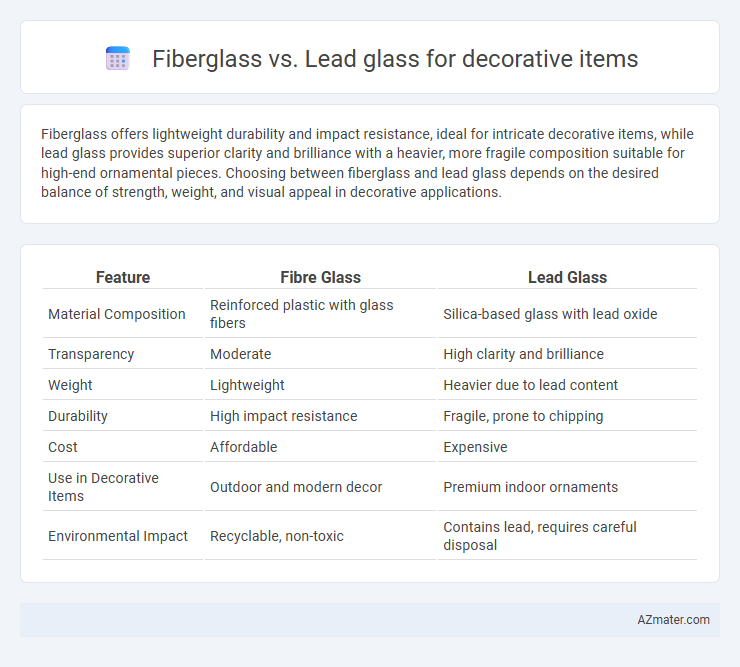 Fiberglass vs. Lead glass for decorative items

Fiberglass offers lightweight durability and impact resistance, ideal for intricate decorative items, while lead glass provides superior clarity and brilliance with a heavier, more fragile composition suitable for high-end ornamental pieces. Choosing between fiberglass and lead glass depends on the desired balance of strength, weight, and visual appeal in decorative applications.

| Feature | Fibre Glass | Lead Glass |
|---|---|---|
| Material Composition | Reinforced plastic with glass fibers | Silica-based glass with lead oxide |
| Transparency | Moderate | High clarity and brilliance |
| Weight | Lightweight | Heavier due to lead content |
| Durability | High impact resistance | Fragile, prone to chipping |
| Cost | Affordable | Expensive |
| Use in Decorative Items | Outdoor and modern decor | Premium indoor ornaments |
| Environmental Impact | Recyclable, non-toxic | Contains lead, requires careful disposal |

AZmater.com