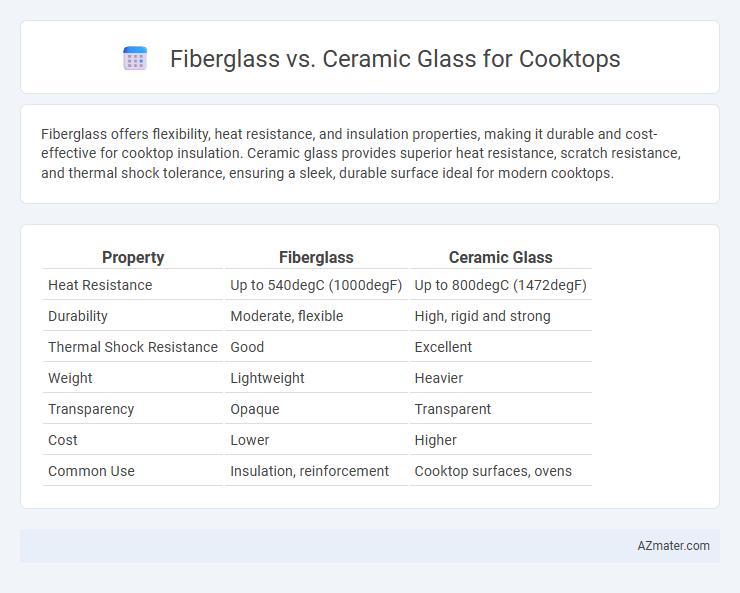 Fiberglass vs. Ceramic Glass for Cooktops

Fiberglass offers flexibility, heat resistance, and insulation properties, making it durable and cost-effective for cooktop insulation. Ceramic glass provides superior heat resistance, scratch resistance, and thermal shock tolerance, ensuring a sleek, durable surface ideal for modern cooktops.

| Property | Fiberglass | Ceramic Glass |
|---|---|---|
| Heat Resistance | Up to 540degC (1000degF) | Up to 800degC (1472degF) |
| Durability | Moderate, flexible | High, rigid and strong |
| Thermal Shock Resistance | Good | Excellent |
| Weight | Lightweight | Heavier |
| Transparency | Opaque | Transparent |
| Cost | Lower | Higher |
| Common Use | Insulation, reinforcement | Cooktop surfaces, ovens |

AZmater.com