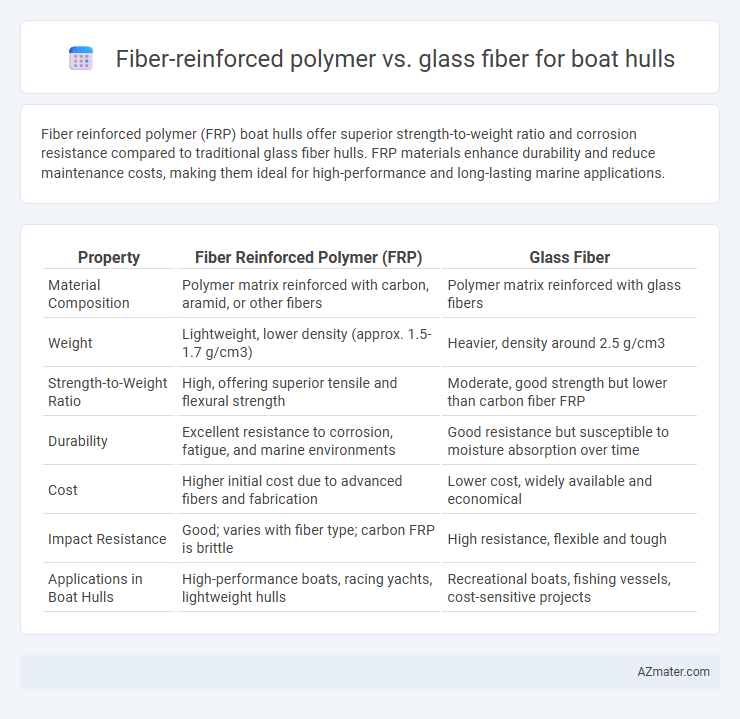 Fiber-reinforced polymer vs. glass fiber for boat hulls

Fiber reinforced polymer (FRP) boat hulls offer superior strength-to-weight ratio and corrosion resistance compared to traditional glass fiber hulls. FRP materials enhance durability and reduce maintenance costs, making them ideal for high-performance and long-lasting marine applications.

| Property | Fiber Reinforced Polymer (FRP) | Glass Fiber |
|---|---|---|
| Material Composition | Polymer matrix reinforced with carbon, aramid, or other fibers | Polymer matrix reinforced with glass fibers |
| Weight | Lightweight, lower density (approx. 1.5-1.7 g/cm3) | Heavier, density around 2.5 g/cm3 |
| Strength-to-Weight Ratio | High, offering superior tensile and flexural strength | Moderate, good strength but lower than carbon fiber FRP |
| Durability | Excellent resistance to corrosion, fatigue, and marine environments | Good resistance but susceptible to moisture absorption over time |
| Cost | Higher initial cost due to advanced fibers and fabrication | Lower cost, widely available and economical |
| Impact Resistance | Good; varies with fiber type; carbon FRP is brittle | High resistance, flexible and tough |
| Applications in Boat Hulls | High-performance boats, racing yachts, lightweight hulls | Recreational boats, fishing vessels, cost-sensitive projects |

AZmater.com