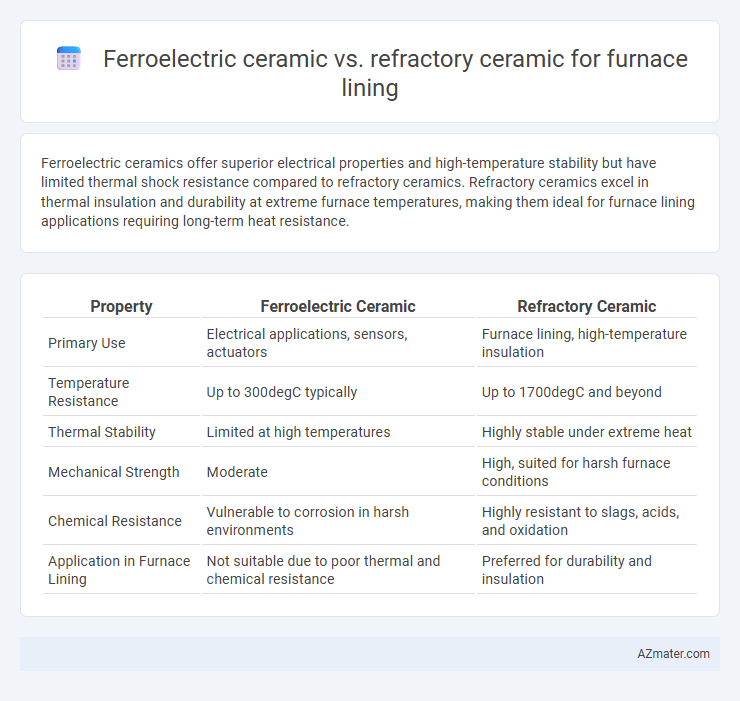 Ferroelectric ceramic vs. refractory ceramic for furnace lining

Ferroelectric ceramics offer superior electrical properties and high-temperature stability but have limited thermal shock resistance compared to refractory ceramics. Refractory ceramics excel in thermal insulation and durability at extreme furnace temperatures, making them ideal for furnace lining applications requiring long-term heat resistance.

| Property | Ferroelectric Ceramic | Refractory Ceramic |
|---|---|---|
| Primary Use | Electrical applications, sensors, actuators | Furnace lining, high-temperature insulation |
| Temperature Resistance | Up to 300degC typically | Up to 1700degC and beyond |
| Thermal Stability | Limited at high temperatures | Highly stable under extreme heat |
| Mechanical Strength | Moderate | High, suited for harsh furnace conditions |
| Chemical Resistance | Vulnerable to corrosion in harsh environments | Highly resistant to slags, acids, and oxidation |
| Application in Furnace Lining | Not suitable due to poor thermal and chemical resistance | Preferred for durability and insulation |

AZmater.com