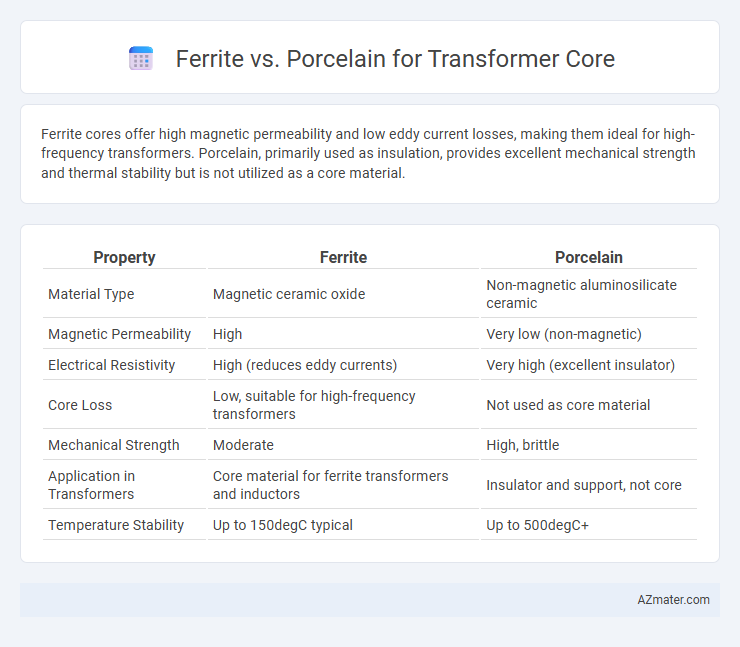 Ferrite vs. Porcelain for Transformer Core

Ferrite cores offer high magnetic permeability and low eddy current losses, making them ideal for high-frequency transformers. Porcelain, primarily used as insulation, provides excellent mechanical strength and thermal stability but is not utilized as a core material.

| Property | Ferrite | Porcelain |
|---|---|---|
| Material Type | Magnetic ceramic oxide | Non-magnetic aluminosilicate ceramic |
| Magnetic Permeability | High | Very low (non-magnetic) |
| Electrical Resistivity | High (reduces eddy currents) | Very high (excellent insulator) |
| Core Loss | Low, suitable for high-frequency transformers | Not used as core material |
| Mechanical Strength | Moderate | High, brittle |
| Application in Transformers | Core material for ferrite transformers and inductors | Insulator and support, not core |
| Temperature Stability | Up to 150degC typical | Up to 500degC+ |

AZmater.com