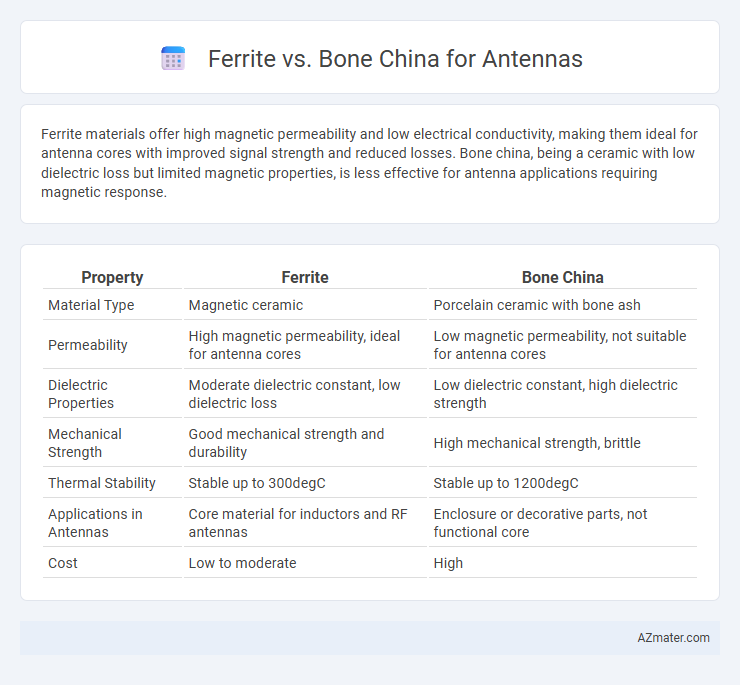 Ferrite vs. Bone China for Antennas

Ferrite materials offer high magnetic permeability and low electrical conductivity, making them ideal for antenna cores with improved signal strength and reduced losses. Bone china, being a ceramic with low dielectric loss but limited magnetic properties, is less effective for antenna applications requiring magnetic response.

| Property | Ferrite | Bone China |
|---|---|---|
| Material Type | Magnetic ceramic | Porcelain ceramic with bone ash |
| Permeability | High magnetic permeability, ideal for antenna cores | Low magnetic permeability, not suitable for antenna cores |
| Dielectric Properties | Moderate dielectric constant, low dielectric loss | Low dielectric constant, high dielectric strength |
| Mechanical Strength | Good mechanical strength and durability | High mechanical strength, brittle |
| Thermal Stability | Stable up to 300degC | Stable up to 1200degC |
| Applications in Antennas | Core material for inductors and RF antennas | Enclosure or decorative parts, not functional core |
| Cost | Low to moderate | High |

AZmater.com