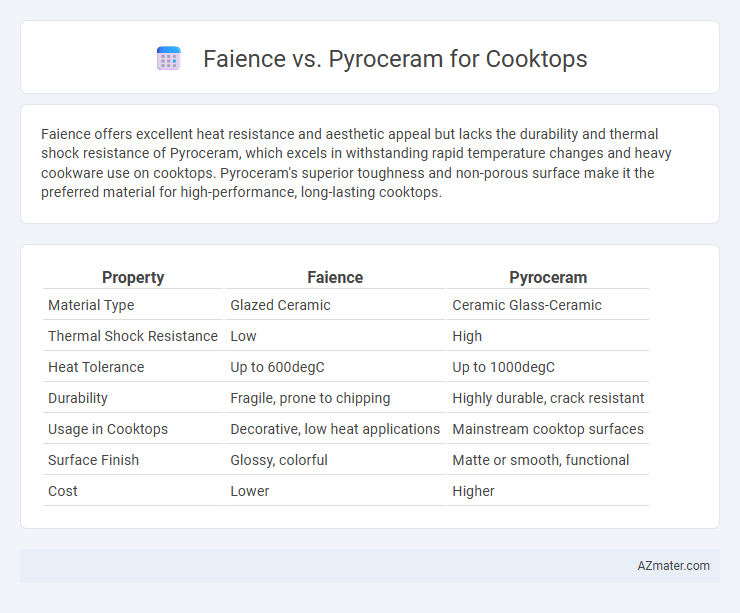 Faience vs. Pyroceram for Cooktops

Faience offers excellent heat resistance and aesthetic appeal but lacks the durability and thermal shock resistance of Pyroceram, which excels in withstanding rapid temperature changes and heavy cookware use on cooktops. Pyroceram's superior toughness and non-porous surface make it the preferred material for high-performance, long-lasting cooktops.

| Property | Faience | Pyroceram |
|---|---|---|
| Material Type | Glazed Ceramic | Ceramic Glass-Ceramic |
| Thermal Shock Resistance | Low | High |
| Heat Tolerance | Up to 600degC | Up to 1000degC |
| Durability | Fragile, prone to chipping | Highly durable, crack resistant |
| Usage in Cooktops | Decorative, low heat applications | Mainstream cooktop surfaces |
| Surface Finish | Glossy, colorful | Matte or smooth, functional |
| Cost | Lower | Higher |

AZmater.com