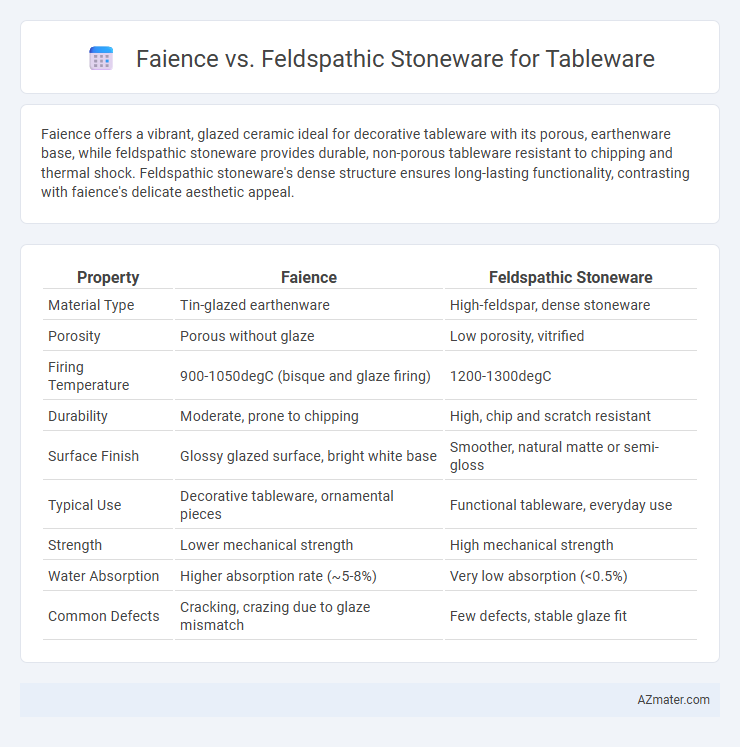 Faience vs. Feldspathic Stoneware for Tableware

Faience offers a vibrant, glazed ceramic ideal for decorative tableware with its porous, earthenware base, while feldspathic stoneware provides durable, non-porous tableware resistant to chipping and thermal shock. Feldspathic stoneware's dense structure ensures long-lasting functionality, contrasting with faience's delicate aesthetic appeal.

| Property | Faience | Feldspathic Stoneware |
|---|---|---|
| Material Type | Tin-glazed earthenware | High-feldspar, dense stoneware |
| Porosity | Porous without glaze | Low porosity, vitrified |
| Firing Temperature | 900-1050degC (bisque and glaze firing) | 1200-1300degC |
| Durability | Moderate, prone to chipping | High, chip and scratch resistant |
| Surface Finish | Glossy glazed surface, bright white base | Smoother, natural matte or semi-gloss |
| Typical Use | Decorative tableware, ornamental pieces | Functional tableware, everyday use |
| Strength | Lower mechanical strength | High mechanical strength |
| Water Absorption | Higher absorption rate (~5-8%) | Very low absorption (<0.5%) |
| Common Defects | Cracking, crazing due to glaze mismatch | Few defects, stable glaze fit |

AZmater.com