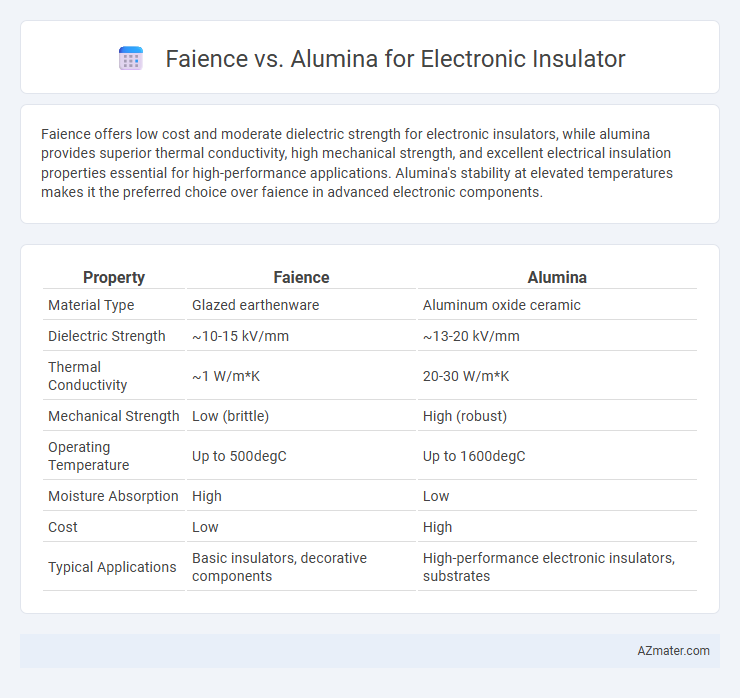 Faience vs. Alumina for Electronic Insulator

Faience offers low cost and moderate dielectric strength for electronic insulators, while alumina provides superior thermal conductivity, high mechanical strength, and excellent electrical insulation properties essential for high-performance applications. Alumina's stability at elevated temperatures makes it the preferred choice over faience in advanced electronic components.

| Property | Faience | Alumina |
|---|---|---|
| Material Type | Glazed earthenware | Aluminum oxide ceramic |
| Dielectric Strength | ~10-15 kV/mm | ~13-20 kV/mm |
| Thermal Conductivity | ~1 W/m*K | 20-30 W/m*K |
| Mechanical Strength | Low (brittle) | High (robust) |
| Operating Temperature | Up to 500degC | Up to 1600degC |
| Moisture Absorption | High | Low |
| Cost | Low | High |
| Typical Applications | Basic insulators, decorative components | High-performance electronic insulators, substrates |

AZmater.com