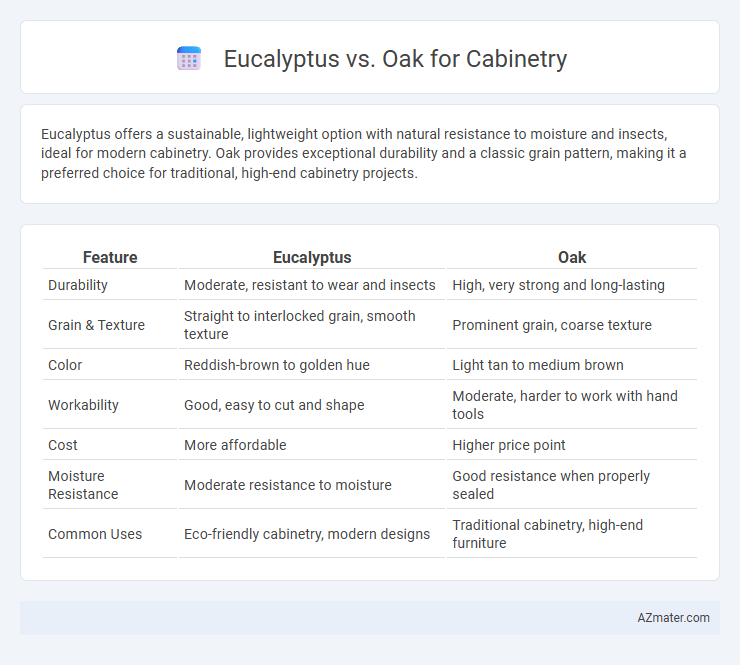 Eucalyptus vs. Oak for Cabinetry

Eucalyptus offers a sustainable, lightweight option with natural resistance to moisture and insects, ideal for modern cabinetry. Oak provides exceptional durability and a classic grain pattern, making it a preferred choice for traditional, high-end cabinetry projects.

| Feature | Eucalyptus | Oak |
|---|---|---|
| Durability | Moderate, resistant to wear and insects | High, very strong and long-lasting |
| Grain & Texture | Straight to interlocked grain, smooth texture | Prominent grain, coarse texture |
| Color | Reddish-brown to golden hue | Light tan to medium brown |
| Workability | Good, easy to cut and shape | Moderate, harder to work with hand tools |
| Cost | More affordable | Higher price point |
| Moisture Resistance | Moderate resistance to moisture | Good resistance when properly sealed |
| Common Uses | Eco-friendly cabinetry, modern designs | Traditional cabinetry, high-end furniture |

AZmater.com