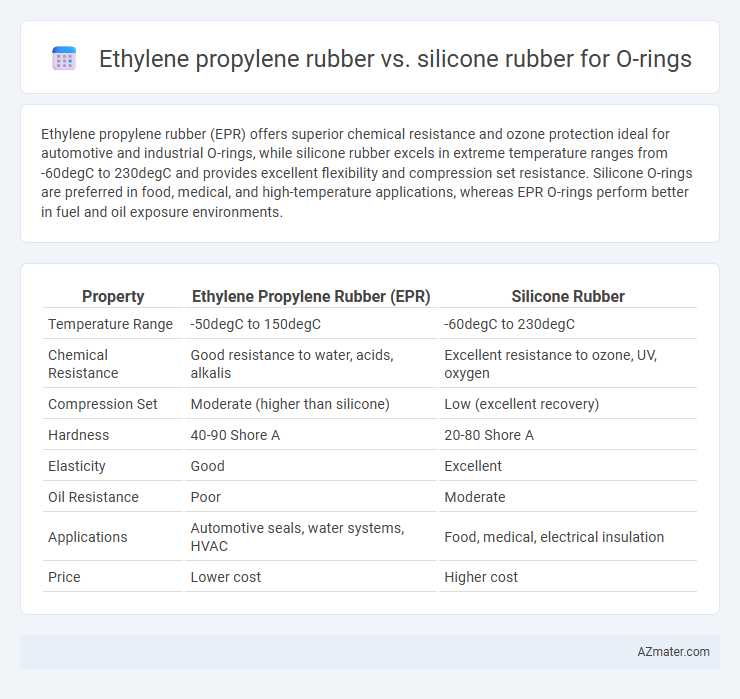 Ethylene propylene rubber vs. silicone rubber for O-rings

Ethylene propylene rubber (EPR) offers superior chemical resistance and ozone protection ideal for automotive and industrial O-rings, while silicone rubber excels in extreme temperature ranges from -60degC to 230degC and provides excellent flexibility and compression set resistance. Silicone O-rings are preferred in food, medical, and high-temperature applications, whereas EPR O-rings perform better in fuel and oil exposure environments.

| Property | Ethylene Propylene Rubber (EPR) | Silicone Rubber |
|---|---|---|
| Temperature Range | -50degC to 150degC | -60degC to 230degC |
| Chemical Resistance | Good resistance to water, acids, alkalis | Excellent resistance to ozone, UV, oxygen |
| Compression Set | Moderate (higher than silicone) | Low (excellent recovery) |
| Hardness | 40-90 Shore A | 20-80 Shore A |
| Elasticity | Good | Excellent |
| Oil Resistance | Poor | Moderate |
| Applications | Automotive seals, water systems, HVAC | Food, medical, electrical insulation |
| Price | Lower cost | Higher cost |

AZmater.com