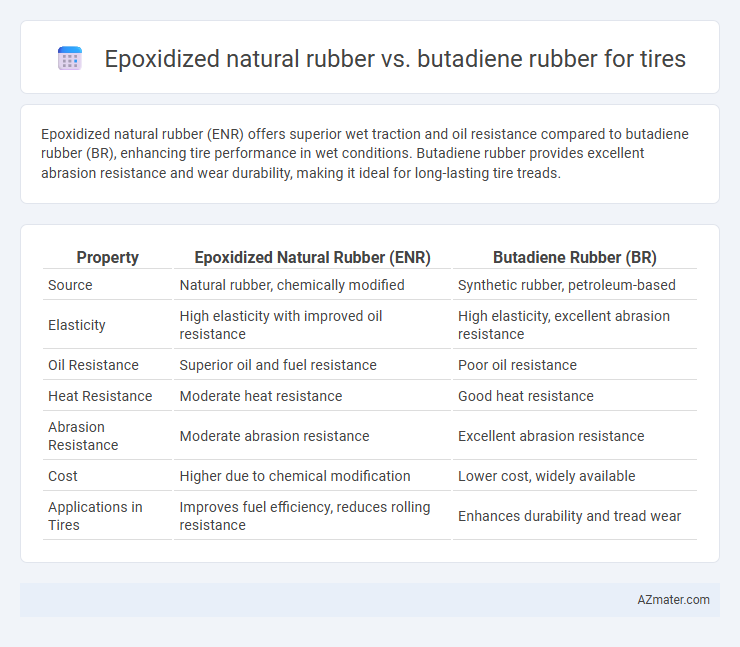 Epoxidized natural rubber vs. butadiene rubber for tires

Epoxidized natural rubber (ENR) offers superior wet traction and oil resistance compared to butadiene rubber (BR), enhancing tire performance in wet conditions. Butadiene rubber provides excellent abrasion resistance and wear durability, making it ideal for long-lasting tire treads.

| Property | Epoxidized Natural Rubber (ENR) | Butadiene Rubber (BR) |
|---|---|---|
| Source | Natural rubber, chemically modified | Synthetic rubber, petroleum-based |
| Elasticity | High elasticity with improved oil resistance | High elasticity, excellent abrasion resistance |
| Oil Resistance | Superior oil and fuel resistance | Poor oil resistance |
| Heat Resistance | Moderate heat resistance | Good heat resistance |
| Abrasion Resistance | Moderate abrasion resistance | Excellent abrasion resistance |
| Cost | Higher due to chemical modification | Lower cost, widely available |
| Applications in Tires | Improves fuel efficiency, reduces rolling resistance | Enhances durability and tread wear |

AZmater.com