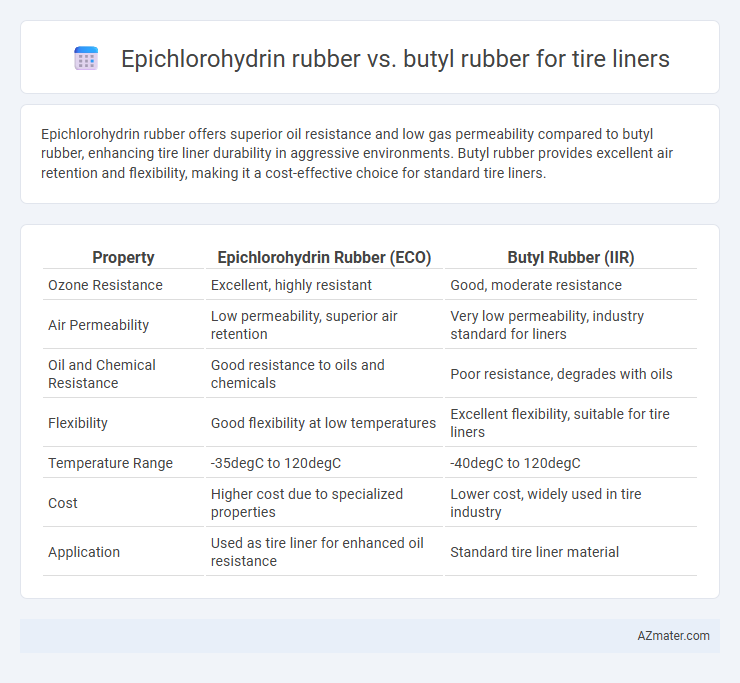 Epichlorohydrin rubber vs. butyl rubber for tire liners

Epichlorohydrin rubber offers superior oil resistance and low gas permeability compared to butyl rubber, enhancing tire liner durability in aggressive environments. Butyl rubber provides excellent air retention and flexibility, making it a cost-effective choice for standard tire liners.

| Property | Epichlorohydrin Rubber (ECO) | Butyl Rubber (IIR) |
|---|---|---|
| Ozone Resistance | Excellent, highly resistant | Good, moderate resistance |
| Air Permeability | Low permeability, superior air retention | Very low permeability, industry standard for liners |
| Oil and Chemical Resistance | Good resistance to oils and chemicals | Poor resistance, degrades with oils |
| Flexibility | Good flexibility at low temperatures | Excellent flexibility, suitable for tire liners |
| Temperature Range | -35degC to 120degC | -40degC to 120degC |
| Cost | Higher cost due to specialized properties | Lower cost, widely used in tire industry |
| Application | Used as tire liner for enhanced oil resistance | Standard tire liner material |

AZmater.com