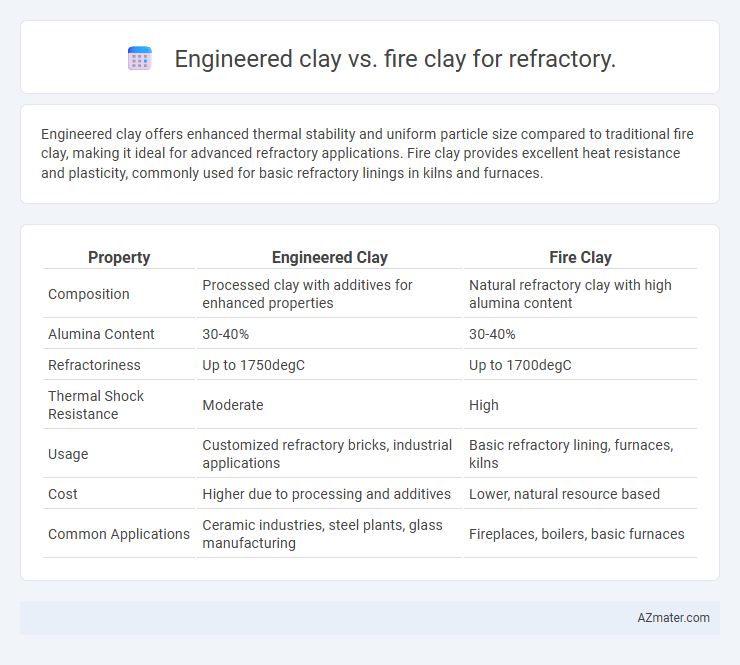 Engineered clay vs. fire clay for refractory.

Engineered clay offers enhanced thermal stability and uniform particle size compared to traditional fire clay, making it ideal for advanced refractory applications. Fire clay provides excellent heat resistance and plasticity, commonly used for basic refractory linings in kilns and furnaces.

| Property | Engineered Clay | Fire Clay |
|---|---|---|
| Composition | Processed clay with additives for enhanced properties | Natural refractory clay with high alumina content |
| Alumina Content | 30-40% | 30-40% |
| Refractoriness | Up to 1750degC | Up to 1700degC |
| Thermal Shock Resistance | Moderate | High |
| Usage | Customized refractory bricks, industrial applications | Basic refractory lining, furnaces, kilns |
| Cost | Higher due to processing and additives | Lower, natural resource based |
| Common Applications | Ceramic industries, steel plants, glass manufacturing | Fireplaces, boilers, basic furnaces |

AZmater.com