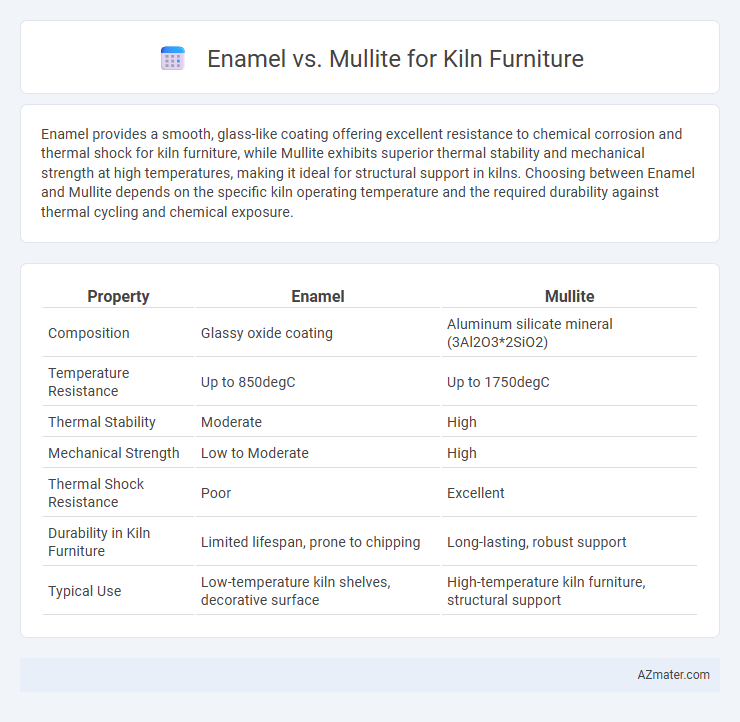 Enamel vs. Mullite for Kiln Furniture

Enamel provides a smooth, glass-like coating offering excellent resistance to chemical corrosion and thermal shock for kiln furniture, while Mullite exhibits superior thermal stability and mechanical strength at high temperatures, making it ideal for structural support in kilns. Choosing between Enamel and Mullite depends on the specific kiln operating temperature and the required durability against thermal cycling and chemical exposure.

| Property | Enamel | Mullite |
|---|---|---|
| Composition | Glassy oxide coating | Aluminum silicate mineral (3Al2O3*2SiO2) |
| Temperature Resistance | Up to 850degC | Up to 1750degC |
| Thermal Stability | Moderate | High |
| Mechanical Strength | Low to Moderate | High |
| Thermal Shock Resistance | Poor | Excellent |
| Durability in Kiln Furniture | Limited lifespan, prone to chipping | Long-lasting, robust support |
| Typical Use | Low-temperature kiln shelves, decorative surface | High-temperature kiln furniture, structural support |

AZmater.com