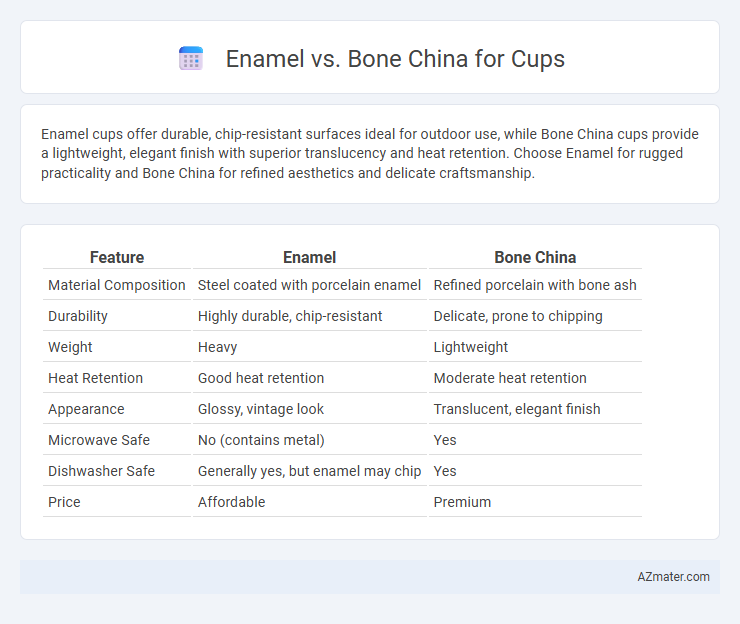 Enamel vs. Bone China for Cups

Enamel cups offer durable, chip-resistant surfaces ideal for outdoor use, while Bone China cups provide a lightweight, elegant finish with superior translucency and heat retention. Choose Enamel for rugged practicality and Bone China for refined aesthetics and delicate craftsmanship.

| Feature | Enamel | Bone China |
|---|---|---|
| Material Composition | Steel coated with porcelain enamel | Refined porcelain with bone ash |
| Durability | Highly durable, chip-resistant | Delicate, prone to chipping |
| Weight | Heavy | Lightweight |
| Heat Retention | Good heat retention | Moderate heat retention |
| Appearance | Glossy, vintage look | Translucent, elegant finish |
| Microwave Safe | No (contains metal) | Yes |
| Dishwasher Safe | Generally yes, but enamel may chip | Yes |
| Price | Affordable | Premium |

AZmater.com