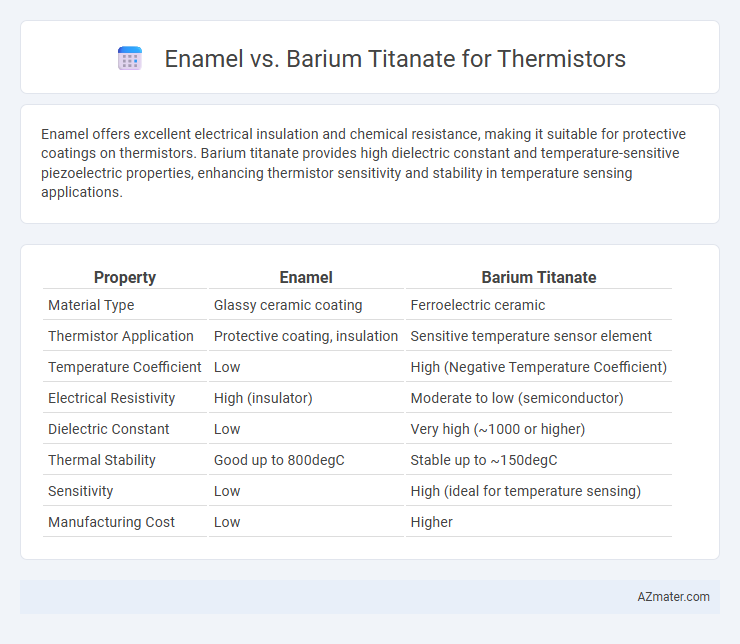 Enamel vs. Barium Titanate for Thermistors

Enamel offers excellent electrical insulation and chemical resistance, making it suitable for protective coatings on thermistors. Barium titanate provides high dielectric constant and temperature-sensitive piezoelectric properties, enhancing thermistor sensitivity and stability in temperature sensing applications.

| Property | Enamel | Barium Titanate |
|---|---|---|
| Material Type | Glassy ceramic coating | Ferroelectric ceramic |
| Thermistor Application | Protective coating, insulation | Sensitive temperature sensor element |
| Temperature Coefficient | Low | High (Negative Temperature Coefficient) |
| Electrical Resistivity | High (insulator) | Moderate to low (semiconductor) |
| Dielectric Constant | Low | Very high (~1000 or higher) |
| Thermal Stability | Good up to 800degC | Stable up to ~150degC |
| Sensitivity | Low | High (ideal for temperature sensing) |
| Manufacturing Cost | Low | Higher |

AZmater.com