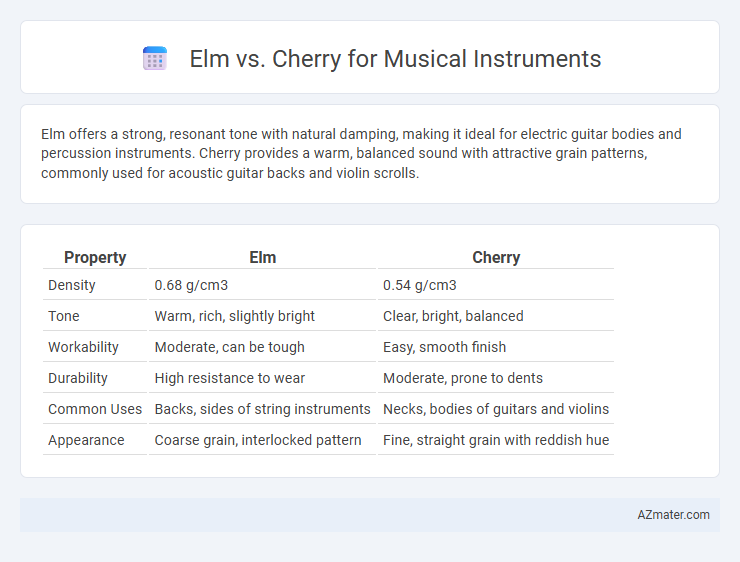 Elm vs. Cherry for Musical Instruments

Elm offers a strong, resonant tone with natural damping, making it ideal for electric guitar bodies and percussion instruments. Cherry provides a warm, balanced sound with attractive grain patterns, commonly used for acoustic guitar backs and violin scrolls.

| Property | Elm | Cherry |
|---|---|---|
| Density | 0.68 g/cm3 | 0.54 g/cm3 |
| Tone | Warm, rich, slightly bright | Clear, bright, balanced |
| Workability | Moderate, can be tough | Easy, smooth finish |
| Durability | High resistance to wear | Moderate, prone to dents |
| Common Uses | Backs, sides of string instruments | Necks, bodies of guitars and violins |
| Appearance | Coarse grain, interlocked pattern | Fine, straight grain with reddish hue |

AZmater.com