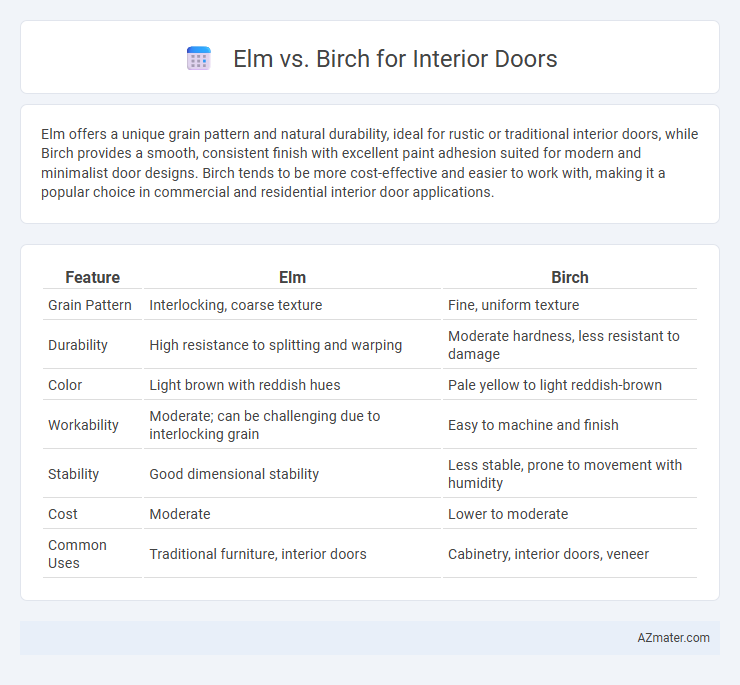 Elm vs. Birch for Interior Doors

Elm offers a unique grain pattern and natural durability, ideal for rustic or traditional interior doors, while Birch provides a smooth, consistent finish with excellent paint adhesion suited for modern and minimalist door designs. Birch tends to be more cost-effective and easier to work with, making it a popular choice in commercial and residential interior door applications.

| Feature | Elm | Birch |
|---|---|---|
| Grain Pattern | Interlocking, coarse texture | Fine, uniform texture |
| Durability | High resistance to splitting and warping | Moderate hardness, less resistant to damage |
| Color | Light brown with reddish hues | Pale yellow to light reddish-brown |
| Workability | Moderate; can be challenging due to interlocking grain | Easy to machine and finish |
| Stability | Good dimensional stability | Less stable, prone to movement with humidity |
| Cost | Moderate | Lower to moderate |
| Common Uses | Traditional furniture, interior doors | Cabinetry, interior doors, veneer |

AZmater.com