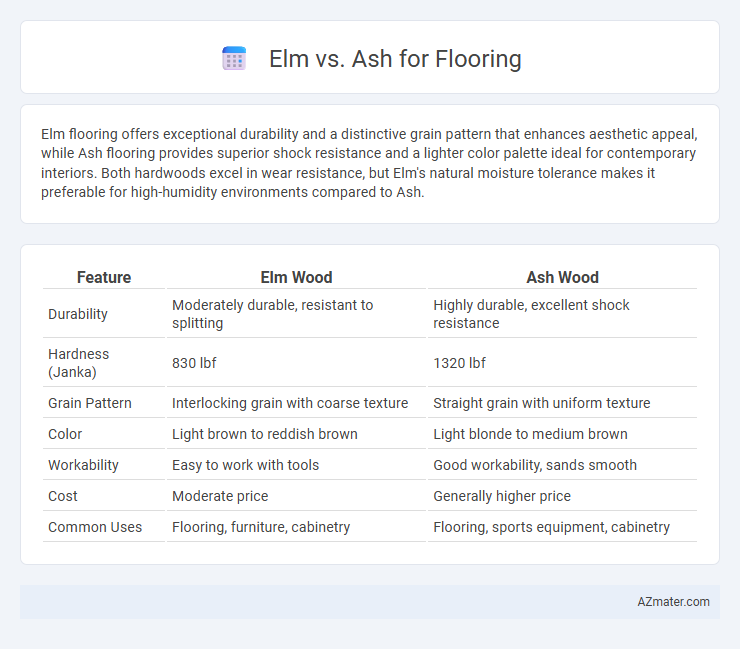 Elm vs. Ash for Flooring

Elm flooring offers exceptional durability and a distinctive grain pattern that enhances aesthetic appeal, while Ash flooring provides superior shock resistance and a lighter color palette ideal for contemporary interiors. Both hardwoods excel in wear resistance, but Elm's natural moisture tolerance makes it preferable for high-humidity environments compared to Ash.

| Feature | Elm Wood | Ash Wood |
|---|---|---|
| Durability | Moderately durable, resistant to splitting | Highly durable, excellent shock resistance |
| Hardness (Janka) | 830 lbf | 1320 lbf |
| Grain Pattern | Interlocking grain with coarse texture | Straight grain with uniform texture |
| Color | Light brown to reddish brown | Light blonde to medium brown |
| Workability | Easy to work with tools | Good workability, sands smooth |
| Cost | Moderate price | Generally higher price |
| Common Uses | Flooring, furniture, cabinetry | Flooring, sports equipment, cabinetry |

AZmater.com