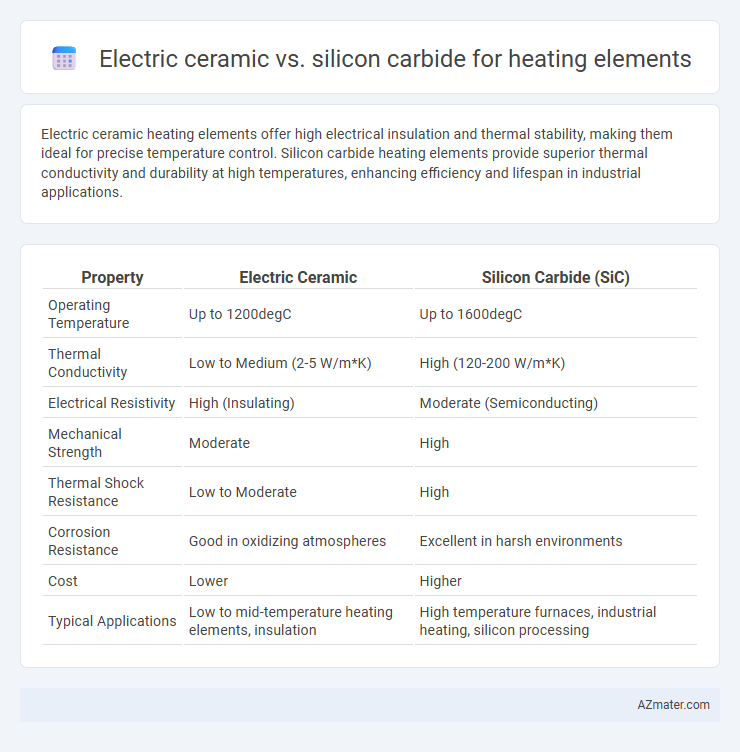 Electric ceramic vs. silicon carbide for heating elements

Electric ceramic heating elements offer high electrical insulation and thermal stability, making them ideal for precise temperature control. Silicon carbide heating elements provide superior thermal conductivity and durability at high temperatures, enhancing efficiency and lifespan in industrial applications.

| Property | Electric Ceramic | Silicon Carbide (SiC) |
|---|---|---|
| Operating Temperature | Up to 1200degC | Up to 1600degC |
| Thermal Conductivity | Low to Medium (2-5 W/m*K) | High (120-200 W/m*K) |
| Electrical Resistivity | High (Insulating) | Moderate (Semiconducting) |
| Mechanical Strength | Moderate | High |
| Thermal Shock Resistance | Low to Moderate | High |
| Corrosion Resistance | Good in oxidizing atmospheres | Excellent in harsh environments |
| Cost | Lower | Higher |
| Typical Applications | Low to mid-temperature heating elements, insulation | High temperature furnaces, industrial heating, silicon processing |

AZmater.com