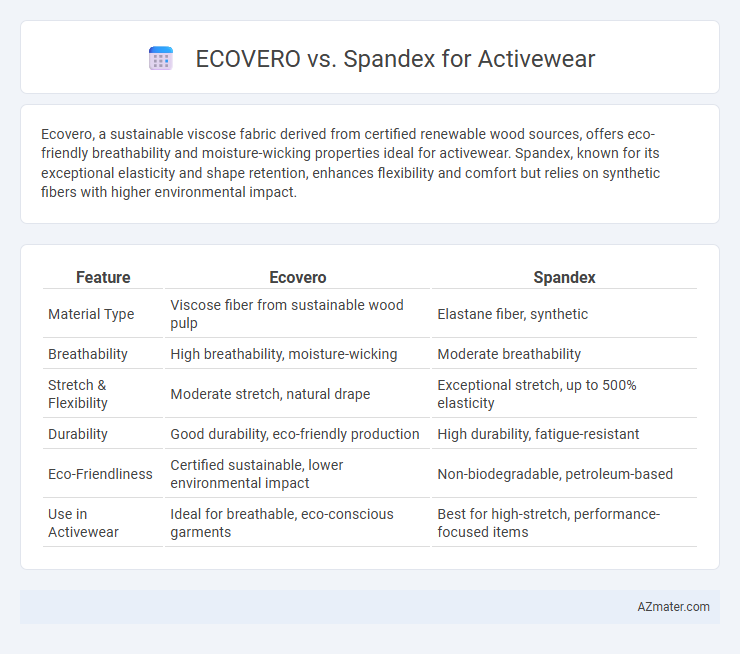 ECOVERO vs. Spandex for Activewear

Ecovero, a sustainable viscose fabric derived from certified renewable wood sources, offers eco-friendly breathability and moisture-wicking properties ideal for activewear. Spandex, known for its exceptional elasticity and shape retention, enhances flexibility and comfort but relies on synthetic fibers with higher environmental impact.

| Feature | Ecovero | Spandex |
|---|---|---|
| Material Type | Viscose fiber from sustainable wood pulp | Elastane fiber, synthetic |
| Breathability | High breathability, moisture-wicking | Moderate breathability |
| Stretch & Flexibility | Moderate stretch, natural drape | Exceptional stretch, up to 500% elasticity |
| Durability | Good durability, eco-friendly production | High durability, fatigue-resistant |
| Eco-Friendliness | Certified sustainable, lower environmental impact | Non-biodegradable, petroleum-based |
| Use in Activewear | Ideal for breathable, eco-conscious garments | Best for high-stretch, performance-focused items |

AZmater.com