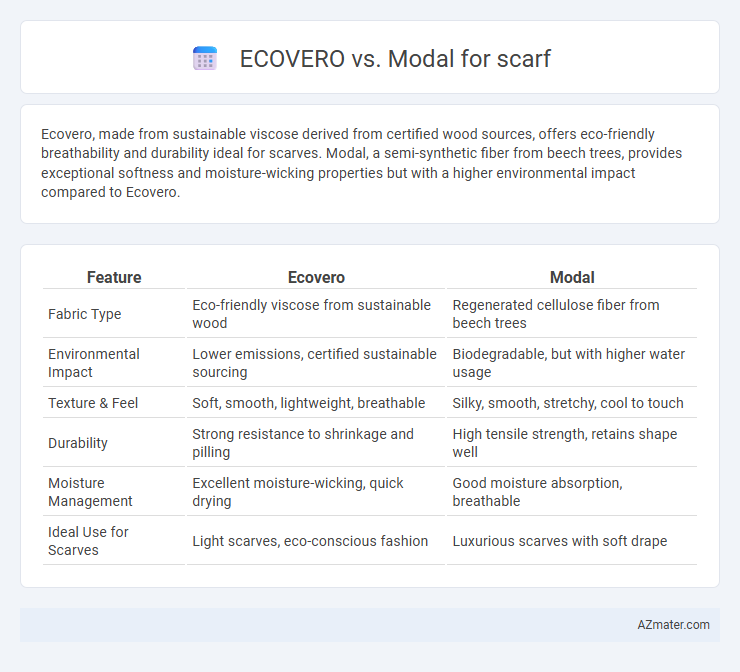 ECOVERO vs. Modal for scarf

Ecovero, made from sustainable viscose derived from certified wood sources, offers eco-friendly breathability and durability ideal for scarves. Modal, a semi-synthetic fiber from beech trees, provides exceptional softness and moisture-wicking properties but with a higher environmental impact compared to Ecovero.

| Feature | Ecovero | Modal |
|---|---|---|
| Fabric Type | Eco-friendly viscose from sustainable wood | Regenerated cellulose fiber from beech trees |
| Environmental Impact | Lower emissions, certified sustainable sourcing | Biodegradable, but with higher water usage |
| Texture & Feel | Soft, smooth, lightweight, breathable | Silky, smooth, stretchy, cool to touch |
| Durability | Strong resistance to shrinkage and pilling | High tensile strength, retains shape well |
| Moisture Management | Excellent moisture-wicking, quick drying | Good moisture absorption, breathable |
| Ideal Use for Scarves | Light scarves, eco-conscious fashion | Luxurious scarves with soft drape |

AZmater.com