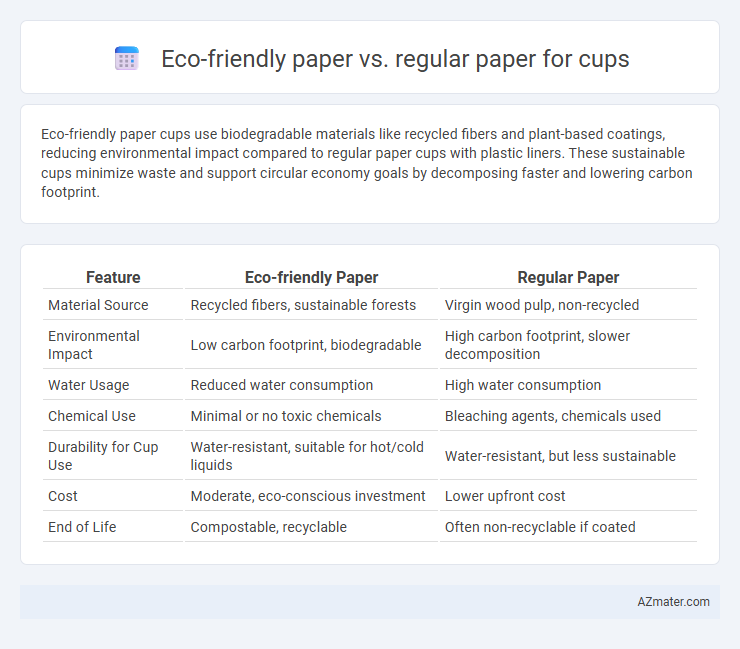 Eco-friendly paper vs. regular paper for cups

Eco-friendly paper cups use biodegradable materials like recycled fibers and plant-based coatings, reducing environmental impact compared to regular paper cups with plastic liners. These sustainable cups minimize waste and support circular economy goals by decomposing faster and lowering carbon footprint.

| Feature | Eco-friendly Paper | Regular Paper |
|---|---|---|
| Material Source | Recycled fibers, sustainable forests | Virgin wood pulp, non-recycled |
| Environmental Impact | Low carbon footprint, biodegradable | High carbon footprint, slower decomposition |
| Water Usage | Reduced water consumption | High water consumption |
| Chemical Use | Minimal or no toxic chemicals | Bleaching agents, chemicals used |
| Durability for Cup Use | Water-resistant, suitable for hot/cold liquids | Water-resistant, but less sustainable |
| Cost | Moderate, eco-conscious investment | Lower upfront cost |
| End of Life | Compostable, recyclable | Often non-recyclable if coated |

AZmater.com