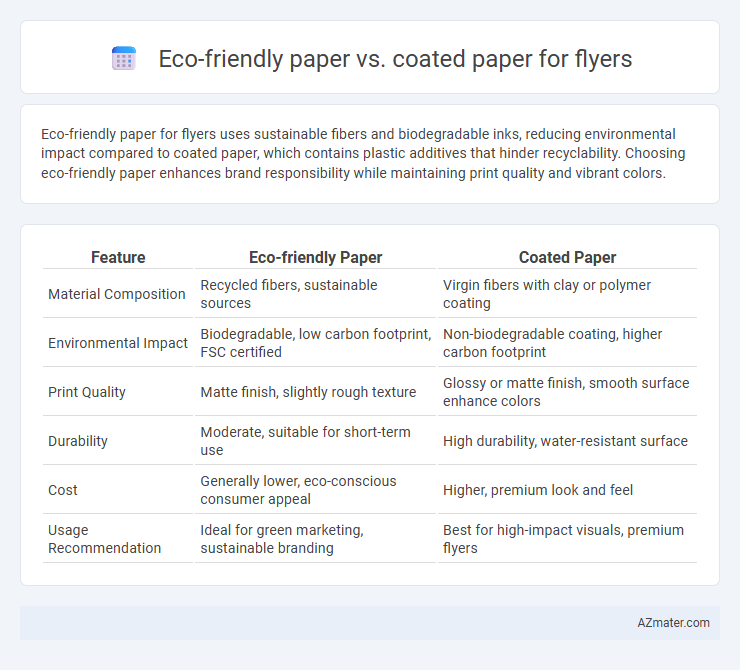 Eco-friendly paper vs. coated paper for flyers

Eco-friendly paper for flyers uses sustainable fibers and biodegradable inks, reducing environmental impact compared to coated paper, which contains plastic additives that hinder recyclability. Choosing eco-friendly paper enhances brand responsibility while maintaining print quality and vibrant colors.

| Feature | Eco-friendly Paper | Coated Paper |
|---|---|---|
| Material Composition | Recycled fibers, sustainable sources | Virgin fibers with clay or polymer coating |
| Environmental Impact | Biodegradable, low carbon footprint, FSC certified | Non-biodegradable coating, higher carbon footprint |
| Print Quality | Matte finish, slightly rough texture | Glossy or matte finish, smooth surface enhance colors |
| Durability | Moderate, suitable for short-term use | High durability, water-resistant surface |
| Cost | Generally lower, eco-conscious consumer appeal | Higher, premium look and feel |
| Usage Recommendation | Ideal for green marketing, sustainable branding | Best for high-impact visuals, premium flyers |

AZmater.com