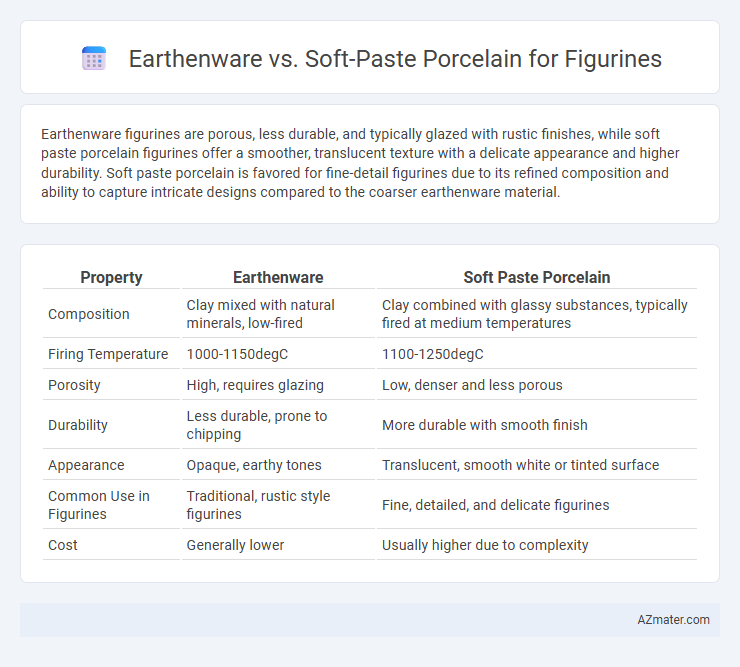 Earthenware vs. Soft-Paste Porcelain for Figurines

Earthenware figurines are porous, less durable, and typically glazed with rustic finishes, while soft paste porcelain figurines offer a smoother, translucent texture with a delicate appearance and higher durability. Soft paste porcelain is favored for fine-detail figurines due to its refined composition and ability to capture intricate designs compared to the coarser earthenware material.

| Property | Earthenware | Soft Paste Porcelain |
|---|---|---|
| Composition | Clay mixed with natural minerals, low-fired | Clay combined with glassy substances, typically fired at medium temperatures |
| Firing Temperature | 1000-1150degC | 1100-1250degC |
| Porosity | High, requires glazing | Low, denser and less porous |
| Durability | Less durable, prone to chipping | More durable with smooth finish |
| Appearance | Opaque, earthy tones | Translucent, smooth white or tinted surface |
| Common Use in Figurines | Traditional, rustic style figurines | Fine, detailed, and delicate figurines |
| Cost | Generally lower | Usually higher due to complexity |

AZmater.com