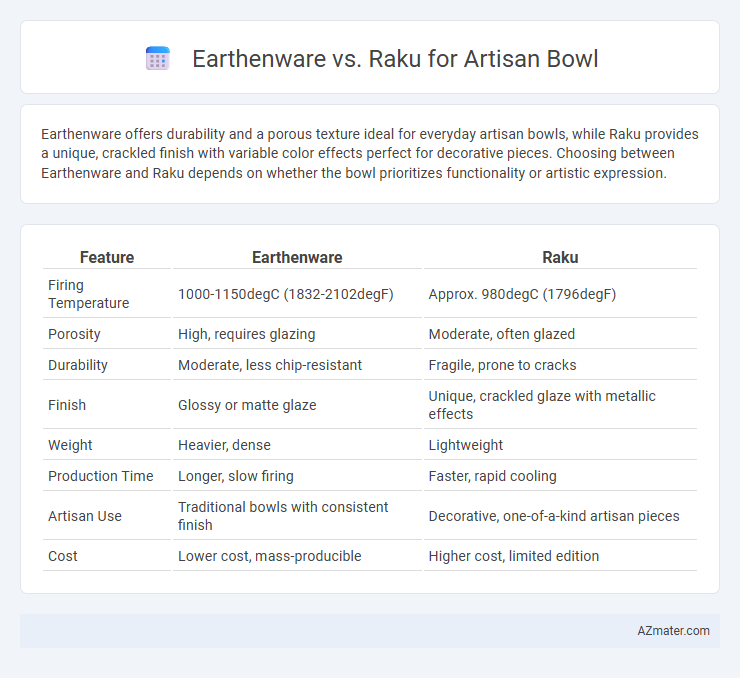 Earthenware vs. Raku for Artisan Bowl

Earthenware offers durability and a porous texture ideal for everyday artisan bowls, while Raku provides a unique, crackled finish with variable color effects perfect for decorative pieces. Choosing between Earthenware and Raku depends on whether the bowl prioritizes functionality or artistic expression.

| Feature | Earthenware | Raku |
|---|---|---|
| Firing Temperature | 1000-1150degC (1832-2102degF) | Approx. 980degC (1796degF) |
| Porosity | High, requires glazing | Moderate, often glazed |
| Durability | Moderate, less chip-resistant | Fragile, prone to cracks |
| Finish | Glossy or matte glaze | Unique, crackled glaze with metallic effects |
| Weight | Heavier, dense | Lightweight |
| Production Time | Longer, slow firing | Faster, rapid cooling |
| Artisan Use | Traditional bowls with consistent finish | Decorative, one-of-a-kind artisan pieces |
| Cost | Lower cost, mass-producible | Higher cost, limited edition |

AZmater.com