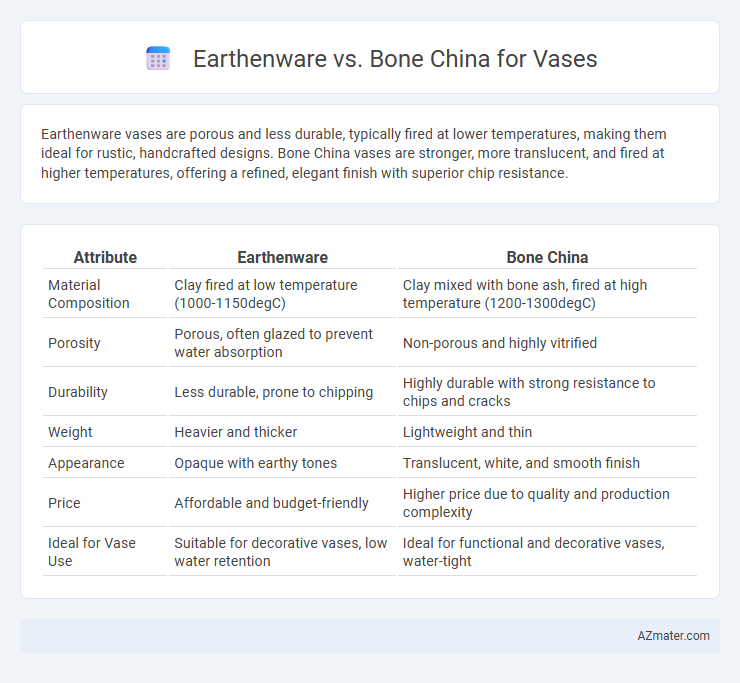 Earthenware vs. Bone China for Vases

Earthenware vases are porous and less durable, typically fired at lower temperatures, making them ideal for rustic, handcrafted designs. Bone China vases are stronger, more translucent, and fired at higher temperatures, offering a refined, elegant finish with superior chip resistance.

| Attribute | Earthenware | Bone China |
|---|---|---|
| Material Composition | Clay fired at low temperature (1000-1150degC) | Clay mixed with bone ash, fired at high temperature (1200-1300degC) |
| Porosity | Porous, often glazed to prevent water absorption | Non-porous and highly vitrified |
| Durability | Less durable, prone to chipping | Highly durable with strong resistance to chips and cracks |
| Weight | Heavier and thicker | Lightweight and thin |
| Appearance | Opaque with earthy tones | Translucent, white, and smooth finish |
| Price | Affordable and budget-friendly | Higher price due to quality and production complexity |
| Ideal for Vase Use | Suitable for decorative vases, low water retention | Ideal for functional and decorative vases, water-tight |

AZmater.com