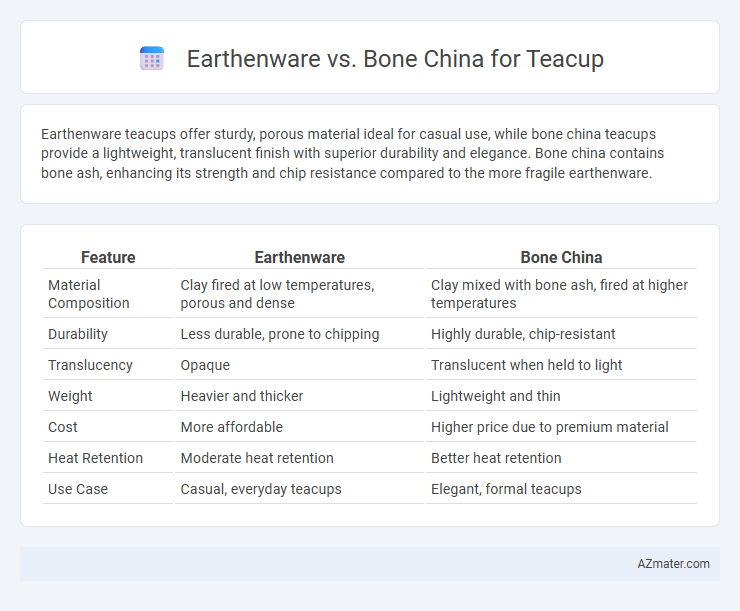 Earthenware vs. Bone China for Teacup

Earthenware teacups offer sturdy, porous material ideal for casual use, while bone china teacups provide a lightweight, translucent finish with superior durability and elegance. Bone china contains bone ash, enhancing its strength and chip resistance compared to the more fragile earthenware.

| Feature | Earthenware | Bone China |
|---|---|---|
| Material Composition | Clay fired at low temperatures, porous and dense | Clay mixed with bone ash, fired at higher temperatures |
| Durability | Less durable, prone to chipping | Highly durable, chip-resistant |
| Translucency | Opaque | Translucent when held to light |
| Weight | Heavier and thicker | Lightweight and thin |
| Cost | More affordable | Higher price due to premium material |
| Heat Retention | Moderate heat retention | Better heat retention |
| Use Case | Casual, everyday teacups | Elegant, formal teacups |

AZmater.com