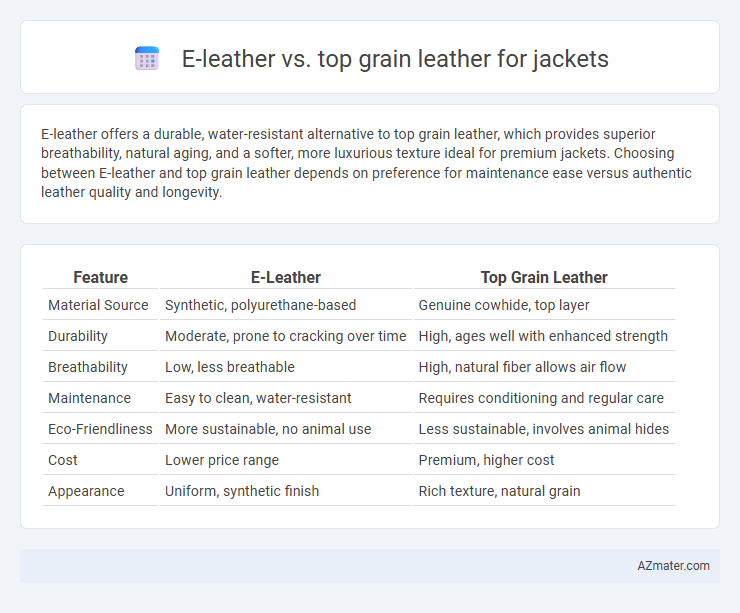 E-leather vs. top grain leather for jackets

E-leather offers a durable, water-resistant alternative to top grain leather, which provides superior breathability, natural aging, and a softer, more luxurious texture ideal for premium jackets. Choosing between E-leather and top grain leather depends on preference for maintenance ease versus authentic leather quality and longevity.

| Feature | E-Leather | Top Grain Leather |
|---|---|---|
| Material Source | Synthetic, polyurethane-based | Genuine cowhide, top layer |
| Durability | Moderate, prone to cracking over time | High, ages well with enhanced strength |
| Breathability | Low, less breathable | High, natural fiber allows air flow |
| Maintenance | Easy to clean, water-resistant | Requires conditioning and regular care |
| Eco-Friendliness | More sustainable, no animal use | Less sustainable, involves animal hides |
| Cost | Lower price range | Premium, higher cost |
| Appearance | Uniform, synthetic finish | Rich texture, natural grain |

AZmater.com