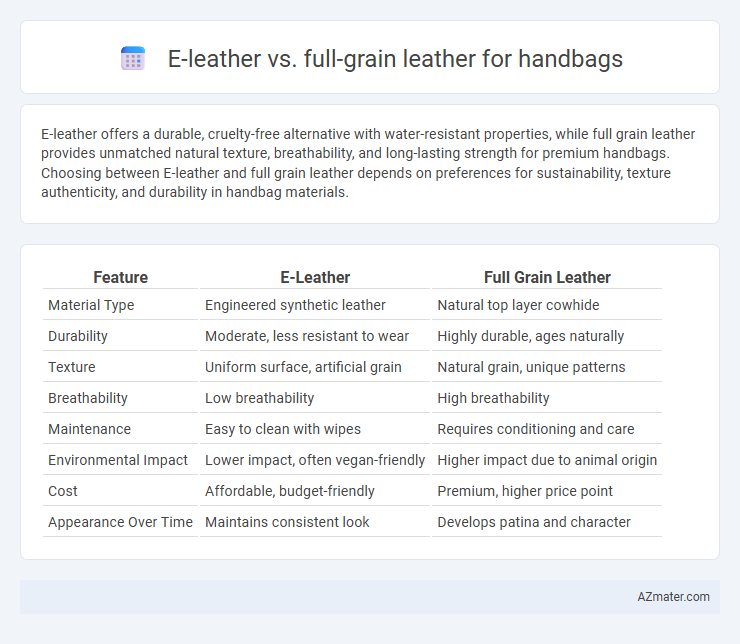 E-leather vs. full-grain leather for handbags

E-leather offers a durable, cruelty-free alternative with water-resistant properties, while full grain leather provides unmatched natural texture, breathability, and long-lasting strength for premium handbags. Choosing between E-leather and full grain leather depends on preferences for sustainability, texture authenticity, and durability in handbag materials.

| Feature | E-Leather | Full Grain Leather |
|---|---|---|
| Material Type | Engineered synthetic leather | Natural top layer cowhide |
| Durability | Moderate, less resistant to wear | Highly durable, ages naturally |
| Texture | Uniform surface, artificial grain | Natural grain, unique patterns |
| Breathability | Low breathability | High breathability |
| Maintenance | Easy to clean with wipes | Requires conditioning and care |
| Environmental Impact | Lower impact, often vegan-friendly | Higher impact due to animal origin |
| Cost | Affordable, budget-friendly | Premium, higher price point |
| Appearance Over Time | Maintains consistent look | Develops patina and character |

AZmater.com