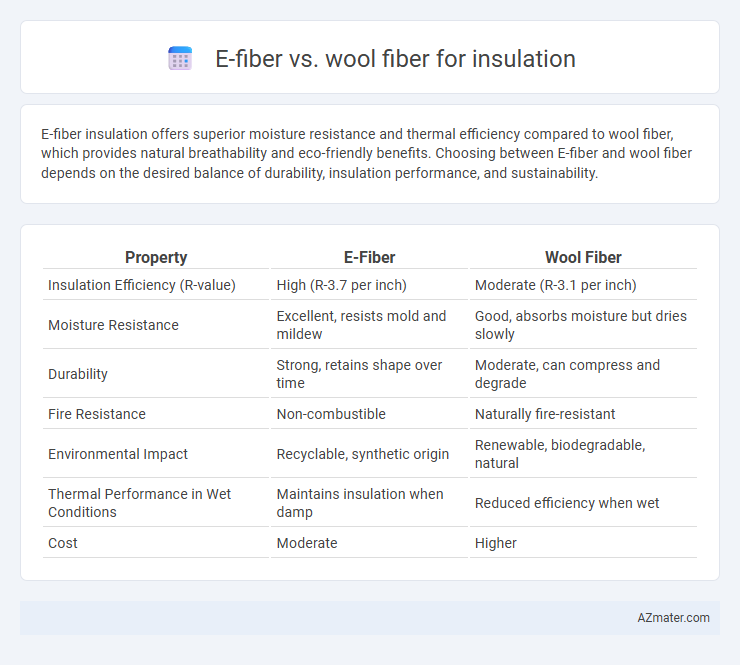 E-fiber vs. wool fiber for insulation

E-fiber insulation offers superior moisture resistance and thermal efficiency compared to wool fiber, which provides natural breathability and eco-friendly benefits. Choosing between E-fiber and wool fiber depends on the desired balance of durability, insulation performance, and sustainability.

| Property | E-Fiber | Wool Fiber |
|---|---|---|
| Insulation Efficiency (R-value) | High (R-3.7 per inch) | Moderate (R-3.1 per inch) |
| Moisture Resistance | Excellent, resists mold and mildew | Good, absorbs moisture but dries slowly |
| Durability | Strong, retains shape over time | Moderate, can compress and degrade |
| Fire Resistance | Non-combustible | Naturally fire-resistant |
| Environmental Impact | Recyclable, synthetic origin | Renewable, biodegradable, natural |
| Thermal Performance in Wet Conditions | Maintains insulation when damp | Reduced efficiency when wet |
| Cost | Moderate | Higher |

AZmater.com