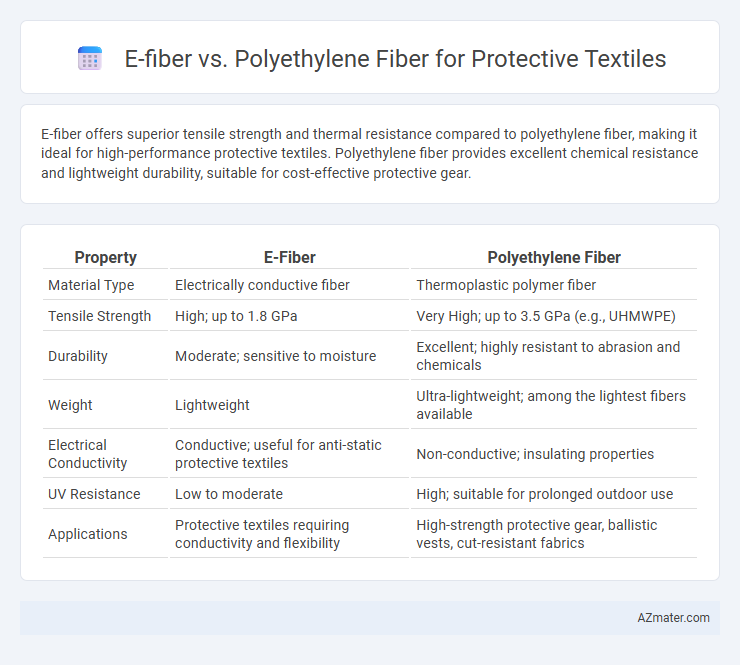 E-fiber vs. Polyethylene Fiber for Protective Textiles

E-fiber offers superior tensile strength and thermal resistance compared to polyethylene fiber, making it ideal for high-performance protective textiles. Polyethylene fiber provides excellent chemical resistance and lightweight durability, suitable for cost-effective protective gear.

| Property | E-Fiber | Polyethylene Fiber |
|---|---|---|
| Material Type | Electrically conductive fiber | Thermoplastic polymer fiber |
| Tensile Strength | High; up to 1.8 GPa | Very High; up to 3.5 GPa (e.g., UHMWPE) |
| Durability | Moderate; sensitive to moisture | Excellent; highly resistant to abrasion and chemicals |
| Weight | Lightweight | Ultra-lightweight; among the lightest fibers available |
| Electrical Conductivity | Conductive; useful for anti-static protective textiles | Non-conductive; insulating properties |
| UV Resistance | Low to moderate | High; suitable for prolonged outdoor use |
| Applications | Protective textiles requiring conductivity and flexibility | High-strength protective gear, ballistic vests, cut-resistant fabrics |

AZmater.com