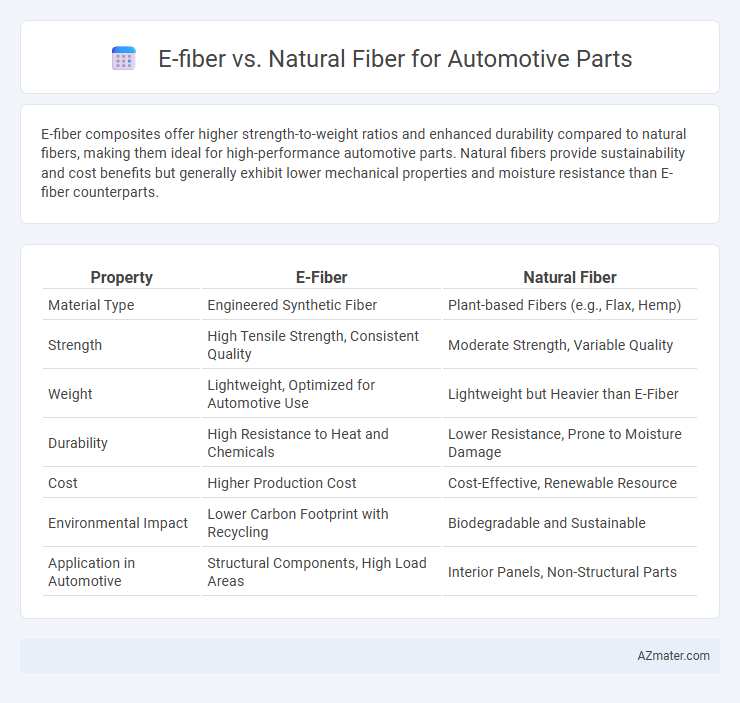 E-fiber vs. Natural Fiber for Automotive Parts

E-fiber composites offer higher strength-to-weight ratios and enhanced durability compared to natural fibers, making them ideal for high-performance automotive parts. Natural fibers provide sustainability and cost benefits but generally exhibit lower mechanical properties and moisture resistance than E-fiber counterparts.

| Property | E-Fiber | Natural Fiber |
|---|---|---|
| Material Type | Engineered Synthetic Fiber | Plant-based Fibers (e.g., Flax, Hemp) |
| Strength | High Tensile Strength, Consistent Quality | Moderate Strength, Variable Quality |
| Weight | Lightweight, Optimized for Automotive Use | Lightweight but Heavier than E-Fiber |
| Durability | High Resistance to Heat and Chemicals | Lower Resistance, Prone to Moisture Damage |
| Cost | Higher Production Cost | Cost-Effective, Renewable Resource |
| Environmental Impact | Lower Carbon Footprint with Recycling | Biodegradable and Sustainable |
| Application in Automotive | Structural Components, High Load Areas | Interior Panels, Non-Structural Parts |

AZmater.com