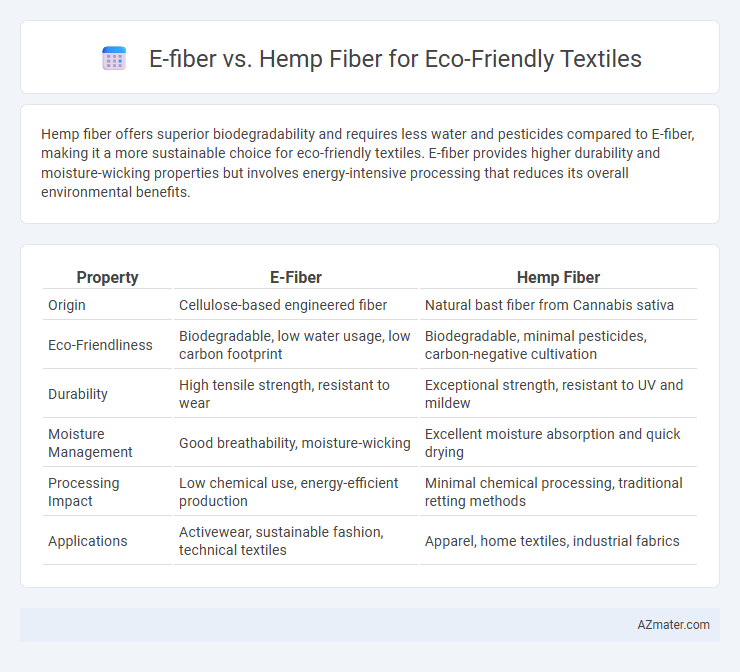 E-fiber vs. Hemp Fiber for Eco-Friendly Textiles

Hemp fiber offers superior biodegradability and requires less water and pesticides compared to E-fiber, making it a more sustainable choice for eco-friendly textiles. E-fiber provides higher durability and moisture-wicking properties but involves energy-intensive processing that reduces its overall environmental benefits.

| Property | E-Fiber | Hemp Fiber |
|---|---|---|
| Origin | Cellulose-based engineered fiber | Natural bast fiber from Cannabis sativa |
| Eco-Friendliness | Biodegradable, low water usage, low carbon footprint | Biodegradable, minimal pesticides, carbon-negative cultivation |
| Durability | High tensile strength, resistant to wear | Exceptional strength, resistant to UV and mildew |
| Moisture Management | Good breathability, moisture-wicking | Excellent moisture absorption and quick drying |
| Processing Impact | Low chemical use, energy-efficient production | Minimal chemical processing, traditional retting methods |
| Applications | Activewear, sustainable fashion, technical textiles | Apparel, home textiles, industrial fabrics |

AZmater.com