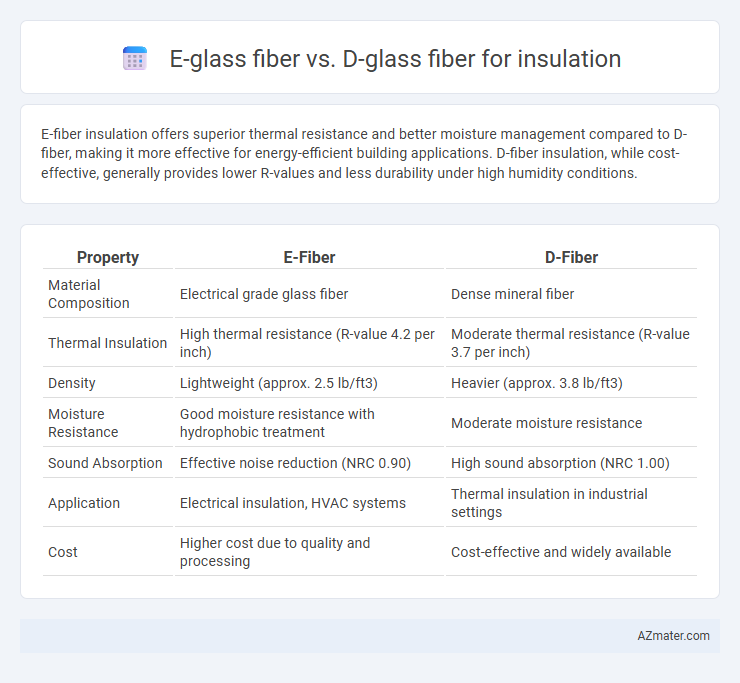 E-glass fiber vs. D-glass fiber for insulation

E-fiber insulation offers superior thermal resistance and better moisture management compared to D-fiber, making it more effective for energy-efficient building applications. D-fiber insulation, while cost-effective, generally provides lower R-values and less durability under high humidity conditions.

| Property | E-Fiber | D-Fiber |
|---|---|---|
| Material Composition | Electrical grade glass fiber | Dense mineral fiber |
| Thermal Insulation | High thermal resistance (R-value 4.2 per inch) | Moderate thermal resistance (R-value 3.7 per inch) |
| Density | Lightweight (approx. 2.5 lb/ft3) | Heavier (approx. 3.8 lb/ft3) |
| Moisture Resistance | Good moisture resistance with hydrophobic treatment | Moderate moisture resistance |
| Sound Absorption | Effective noise reduction (NRC 0.90) | High sound absorption (NRC 1.00) |
| Application | Electrical insulation, HVAC systems | Thermal insulation in industrial settings |
| Cost | Higher cost due to quality and processing | Cost-effective and widely available |

AZmater.com