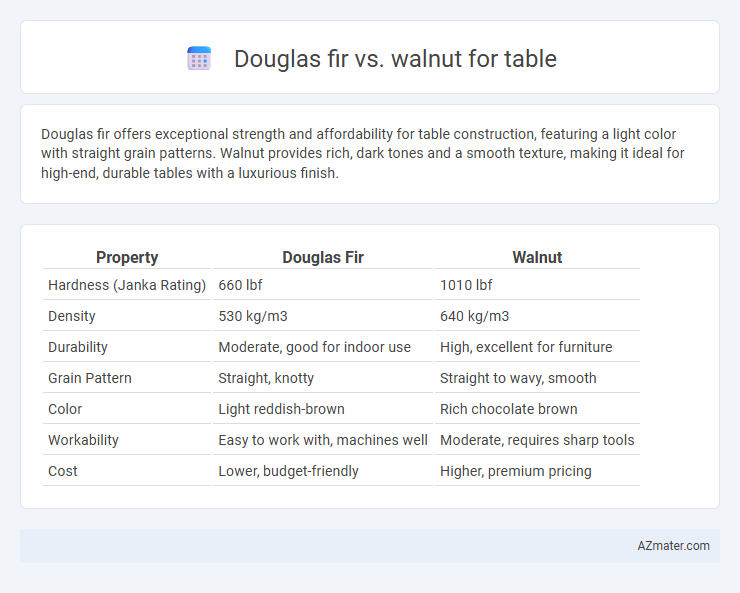 Douglas fir vs. walnut for table

Douglas fir offers exceptional strength and affordability for table construction, featuring a light color with straight grain patterns. Walnut provides rich, dark tones and a smooth texture, making it ideal for high-end, durable tables with a luxurious finish.

| Property | Douglas Fir | Walnut |
|---|---|---|
| Hardness (Janka Rating) | 660 lbf | 1010 lbf |
| Density | 530 kg/m3 | 640 kg/m3 |
| Durability | Moderate, good for indoor use | High, excellent for furniture |
| Grain Pattern | Straight, knotty | Straight to wavy, smooth |
| Color | Light reddish-brown | Rich chocolate brown |
| Workability | Easy to work with, machines well | Moderate, requires sharp tools |
| Cost | Lower, budget-friendly | Higher, premium pricing |

AZmater.com